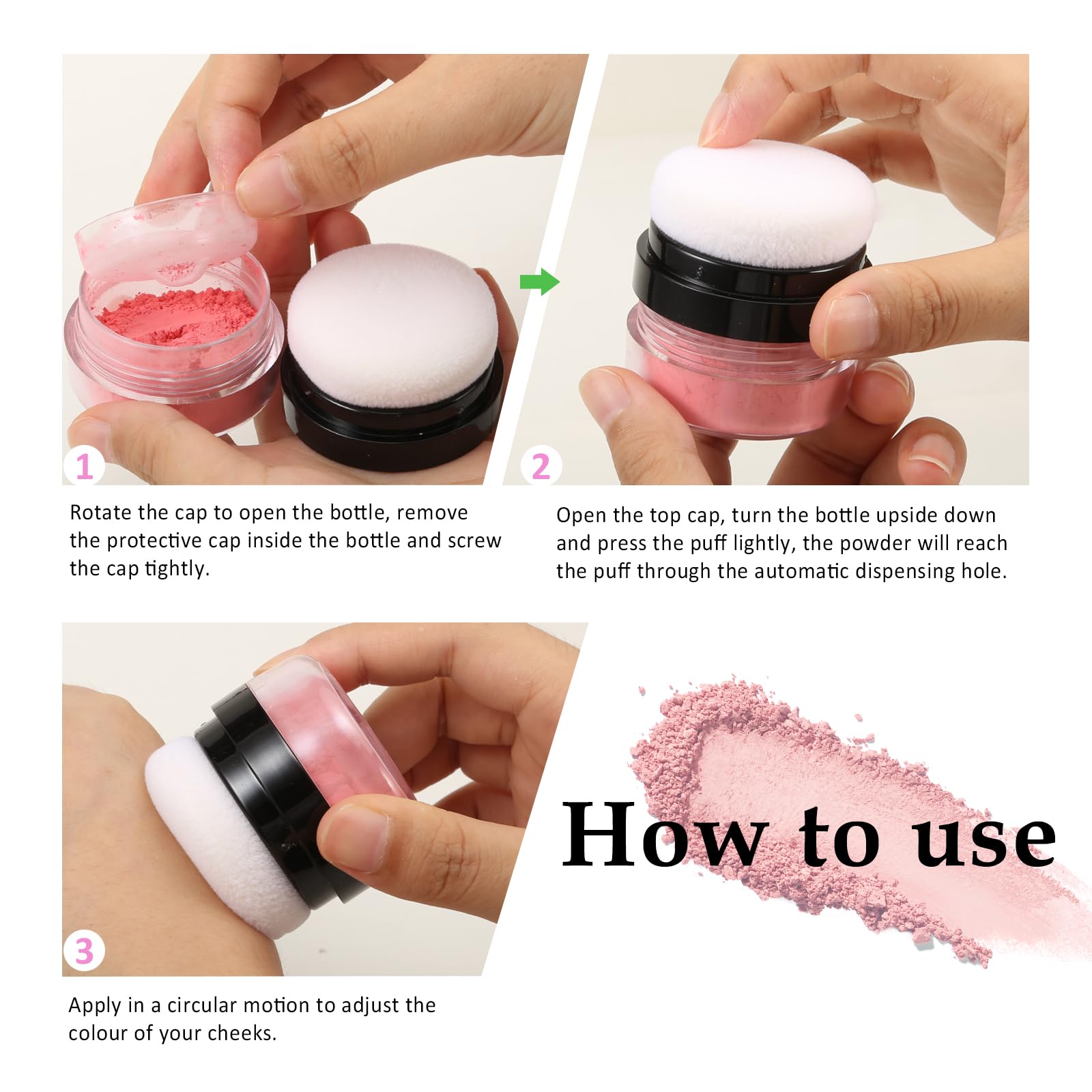 1

Rotate the cap to open the bottle, remove the protective cap inside the bottle and screw the cap tightly.

2

Open the top cap, turn the bottle upside down and press the puff lightly, the powder will reach the puff through the automatic dispensing hole.

3

Apply in a circular motion to adjust the colour of your cheeks.

How to use