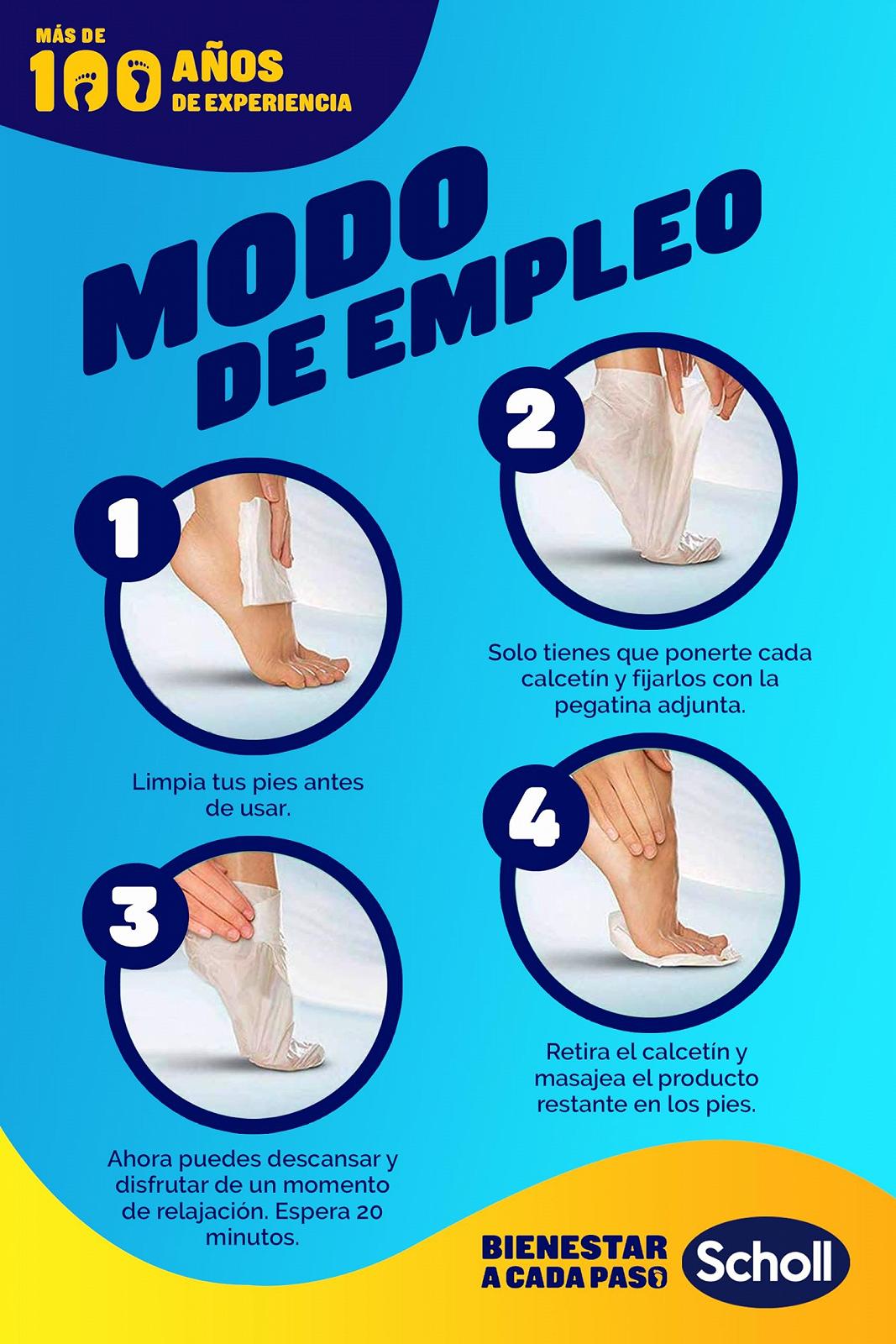 MÁS DE 100 AÑOS DE EXPERIENCIA

MODO DE EMPLEO

1

Limpia tus pies antes de usar.

2

Solo tienes que ponerte cada calcetín y fijarlos con la pegatina adjunta.

3

Ahora puedes descansar y disfrutar de un momento de relajación. Espera 20 minutos.

4

Retira el calcetín y masajea el producto restante en los pies.

BIENESTAR A CADA PASO

Scholl