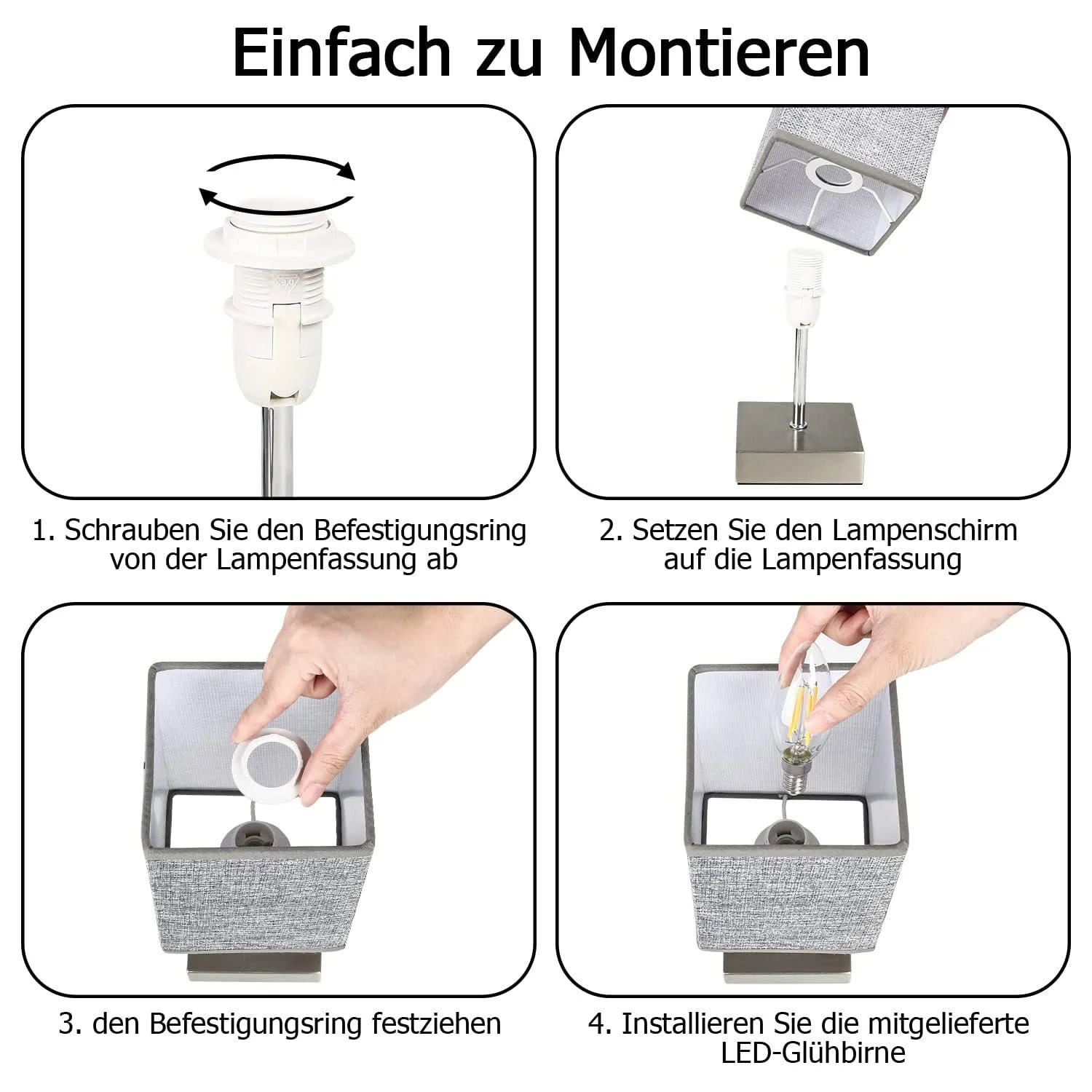 Einfach zu Montieren

1. Schrauben Sie den Befestigungsring von der Lampenfassung ab

2. Setzen Sie den Lampenschirm auf die Lampenfassung

3. den Befestigungsring festziehen

4. Installieren Sie die mitgelieferte LED-Glühbirne