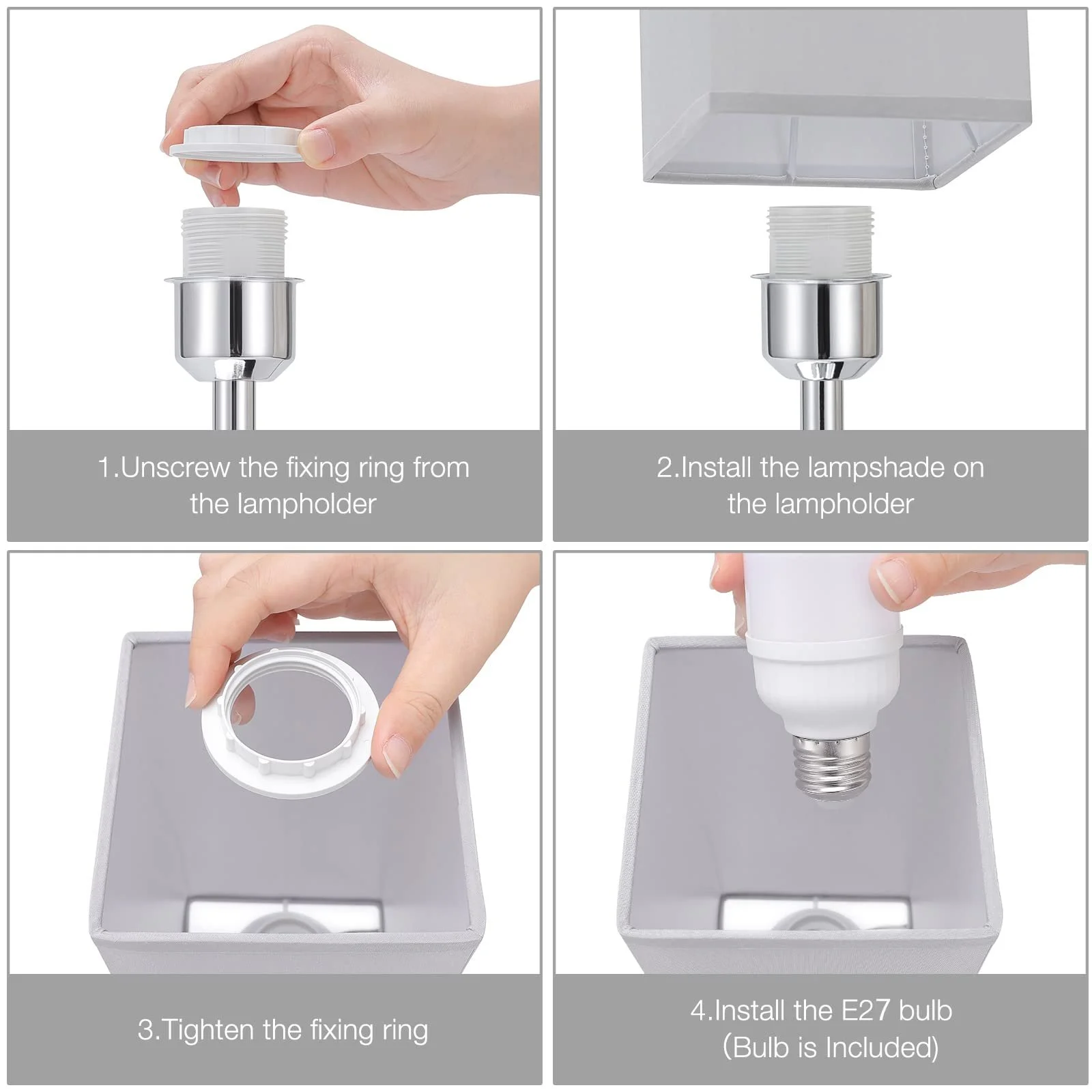 1.Unscrew the fixing ring from the lampholder

2.Install the lampshade on the lampholder

3.Tighten the fixing ring

4.Install the E27 bulb (Bulb is Included)