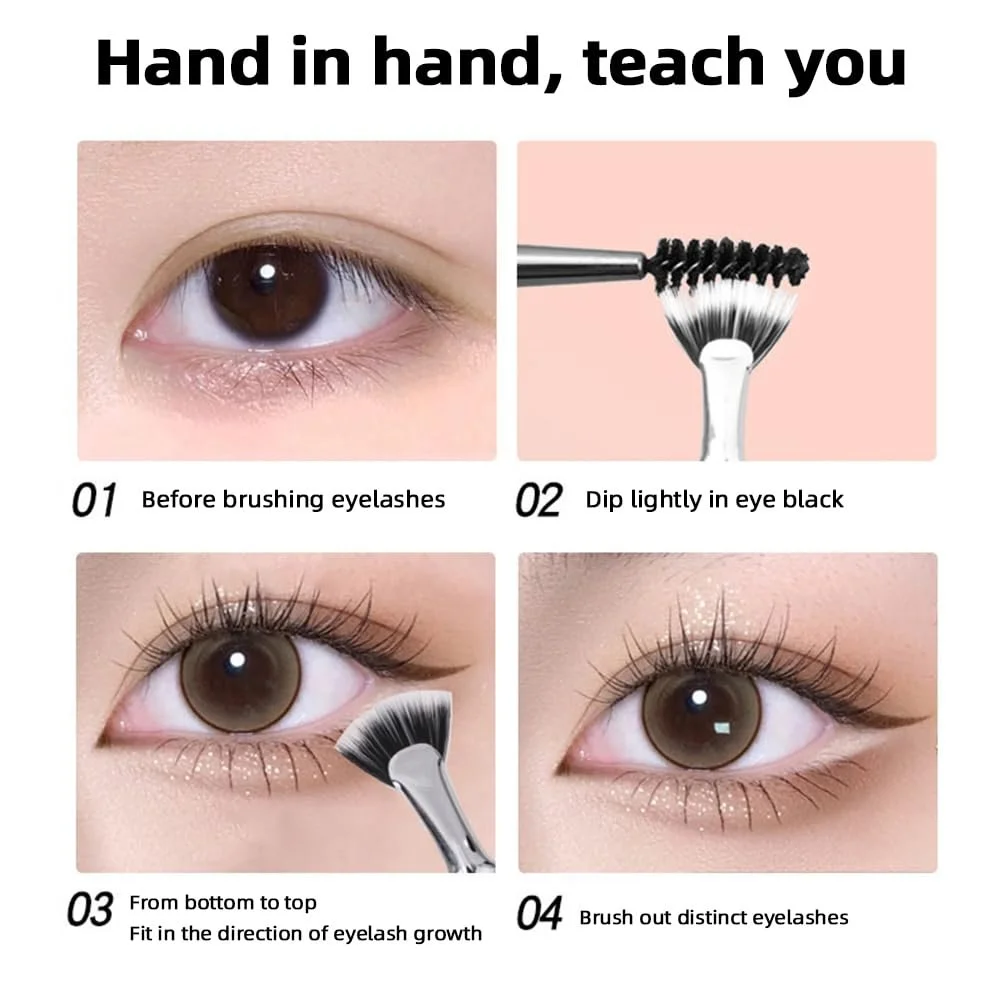 Hand in hand, teach you

01 Before brushing eyelashes

02 Dip lightly in eye black

03 From bottom to top
Fit in the direction of eyelash growth

04 Brush out distinct eyelashes