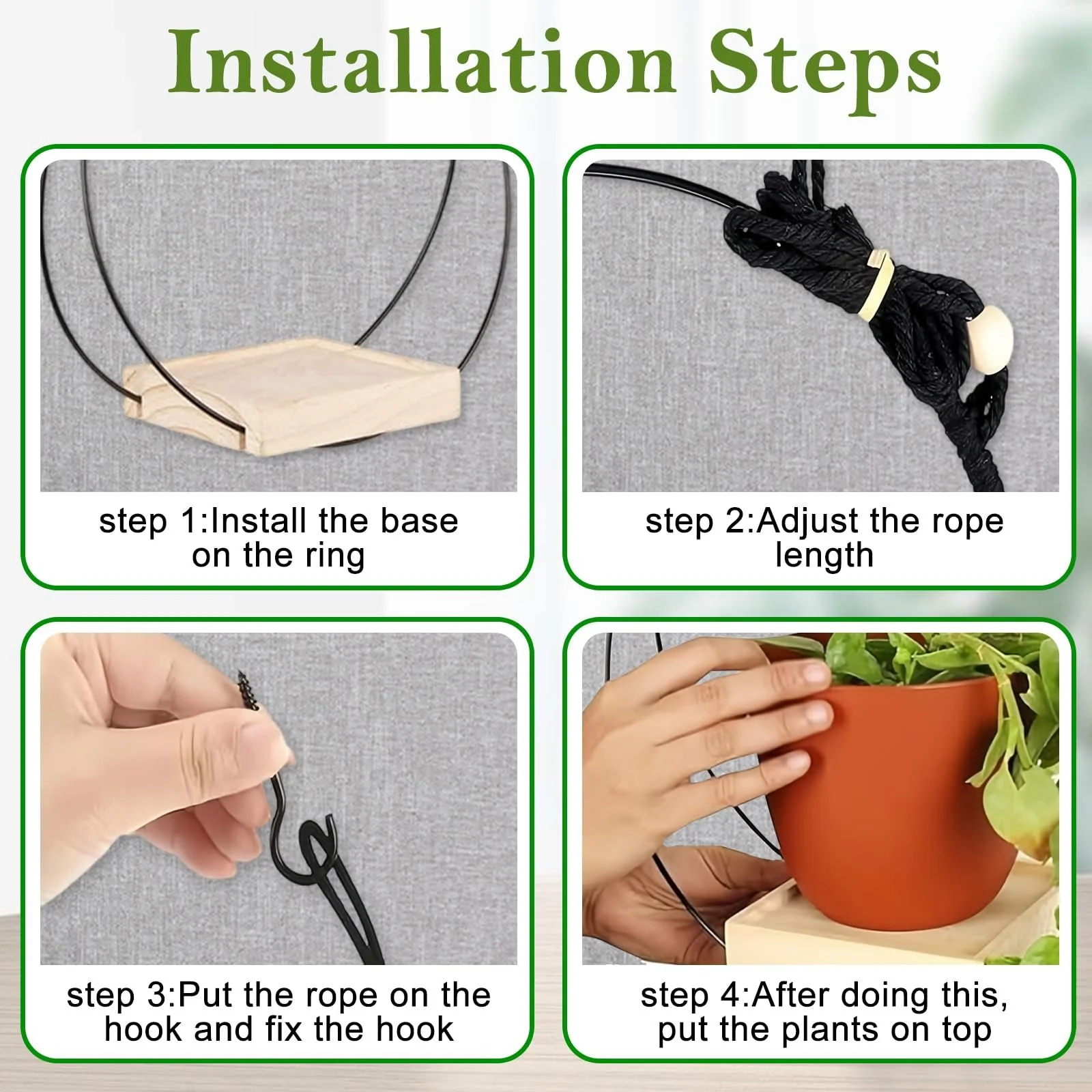 Installation Steps

step 1:Install the base on the ring

step 2:Adjust the rope length

step 3:Put the rope on the hook and fix the hook

step 4:After doing this, put the plants on top