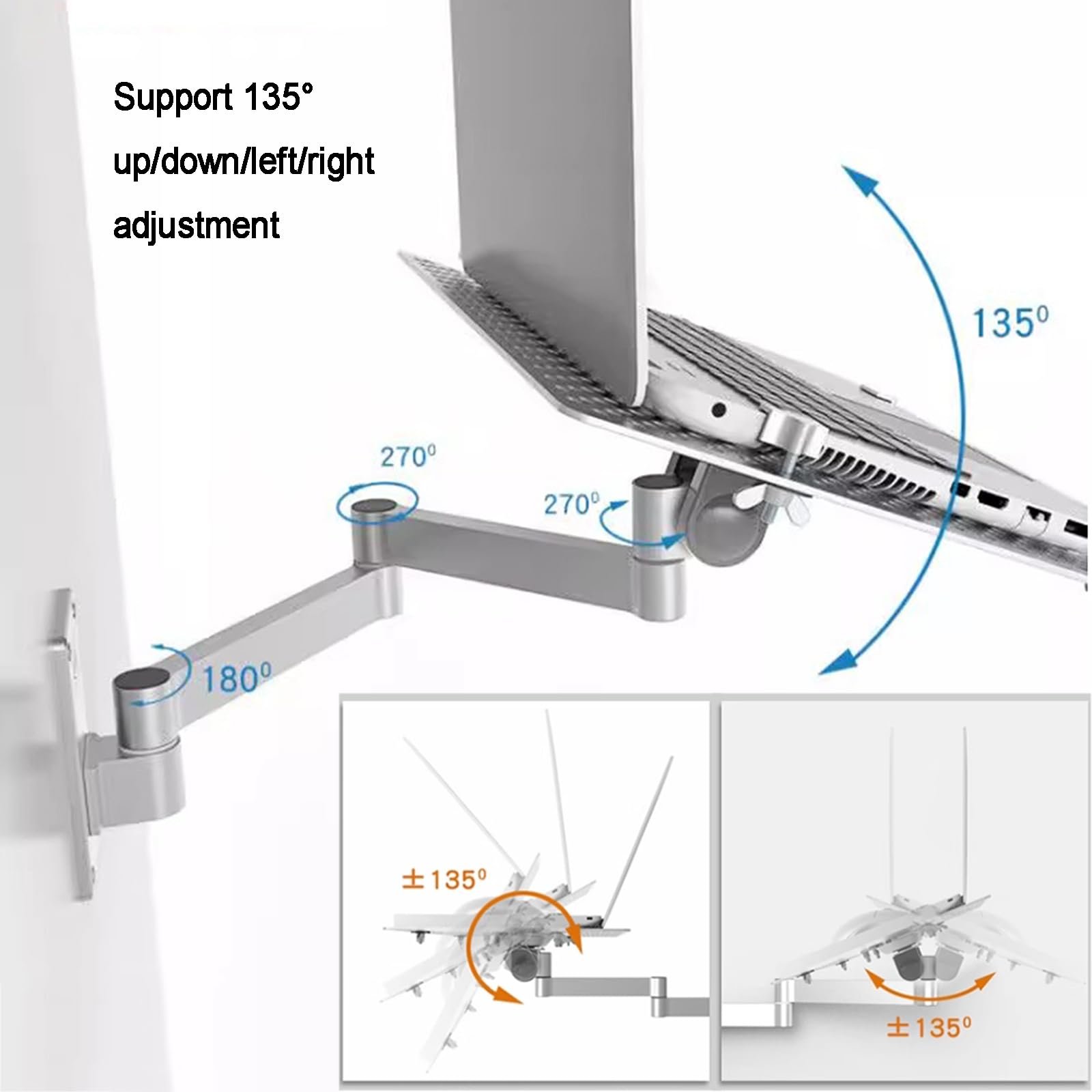 Support 135°
up/down/left/right
adjustment

135⁰

270⁰

270⁰

180⁰

±135⁰

±135⁰