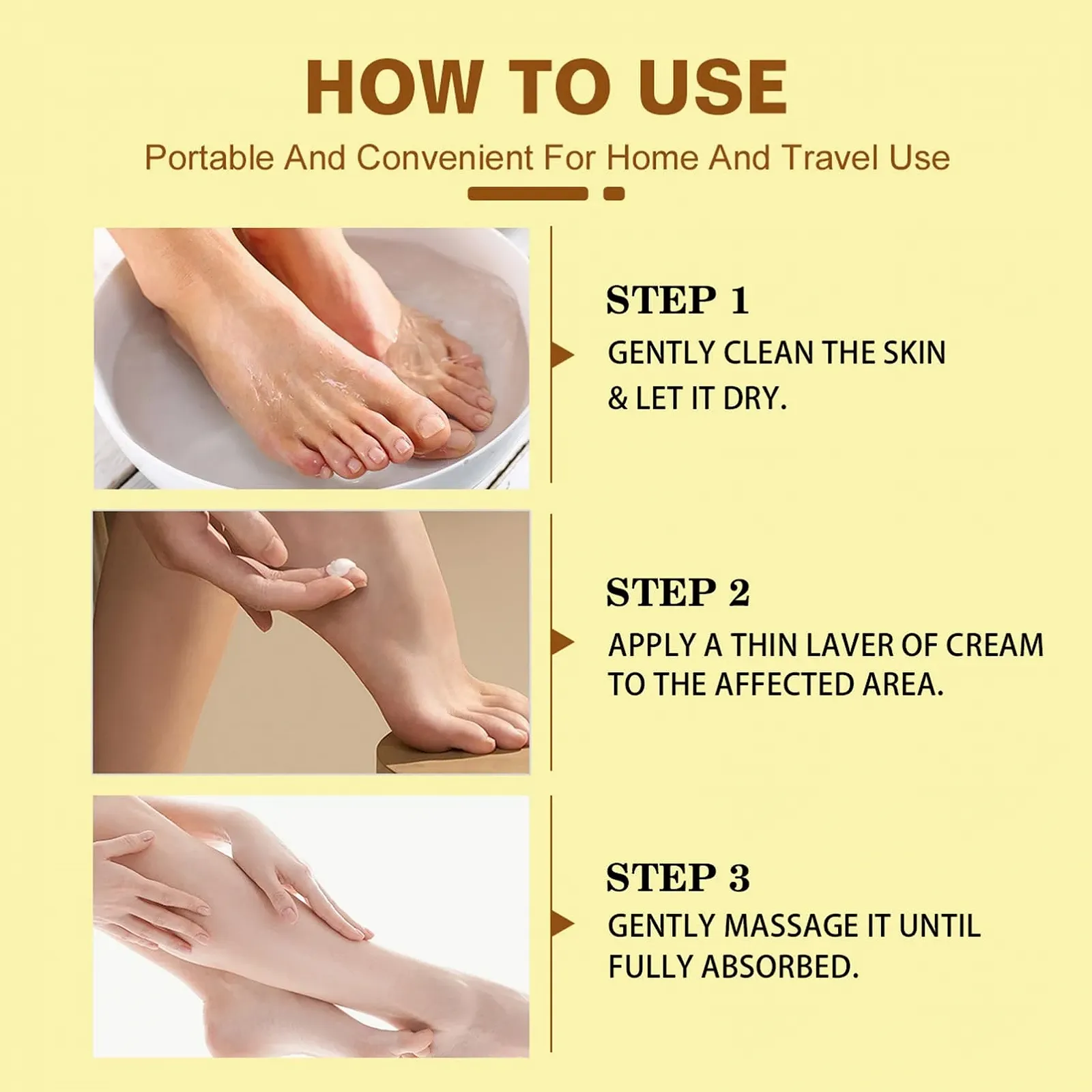 HOW TO USE

Portable And Convenient For Home And Travel Use

STEP 1
GENTLY CLEAN THE SKIN & LET IT DRY.

STEP 2
APPLY A THIN LAVER OF CREAM TO THE AFFECTED AREA.

STEP 3
GENTLY MASSAGE IT UNTIL FULLY ABSORBED.