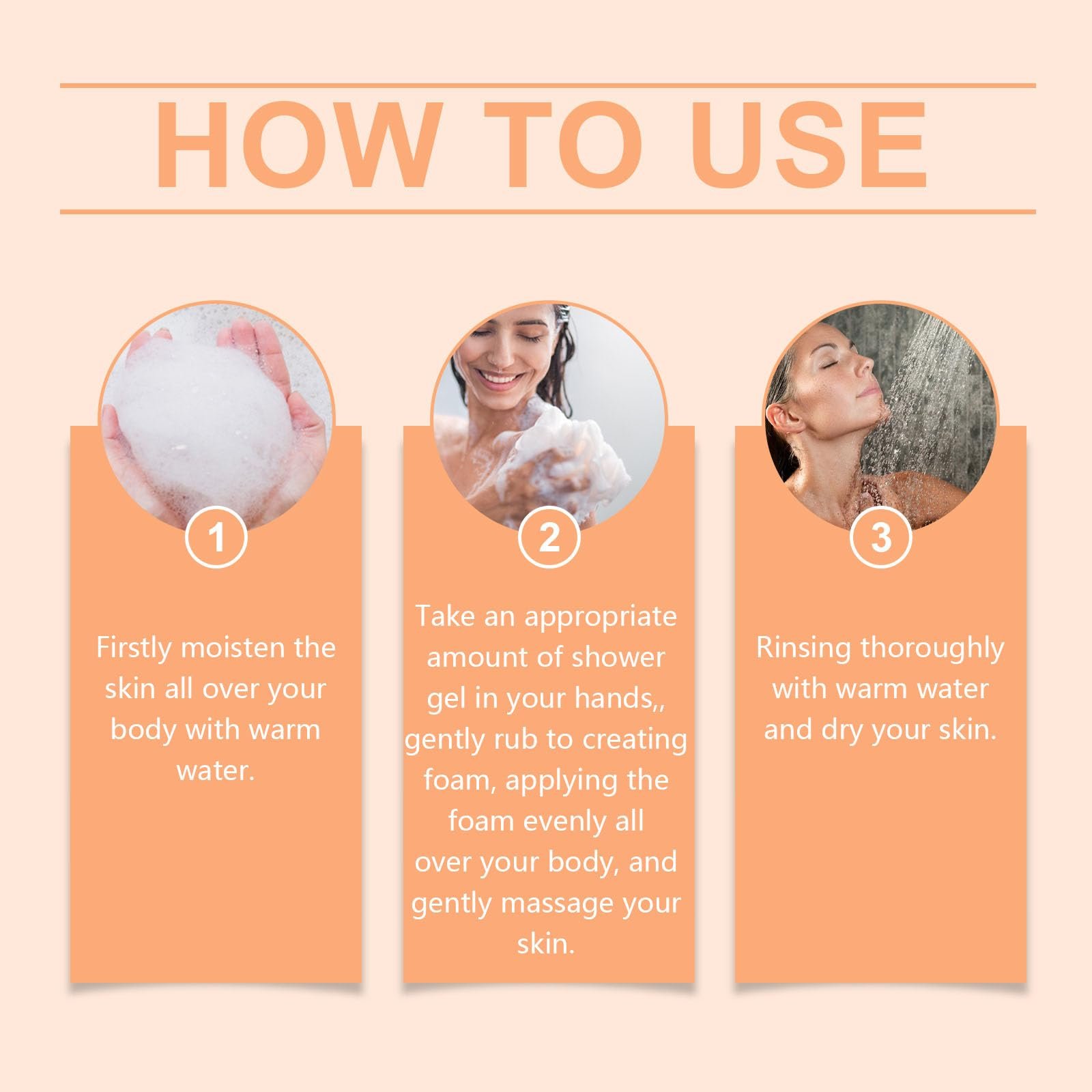 HOW TO USE

1

Firstly moisten the skin all over your body with warm water.

2

Take an appropriate amount of shower gel in your hands,, gently rub to creating foam, applying the foam evenly all over your body, and gently massage your skin.

3

Rinsing thoroughly with warm water and dry your skin.