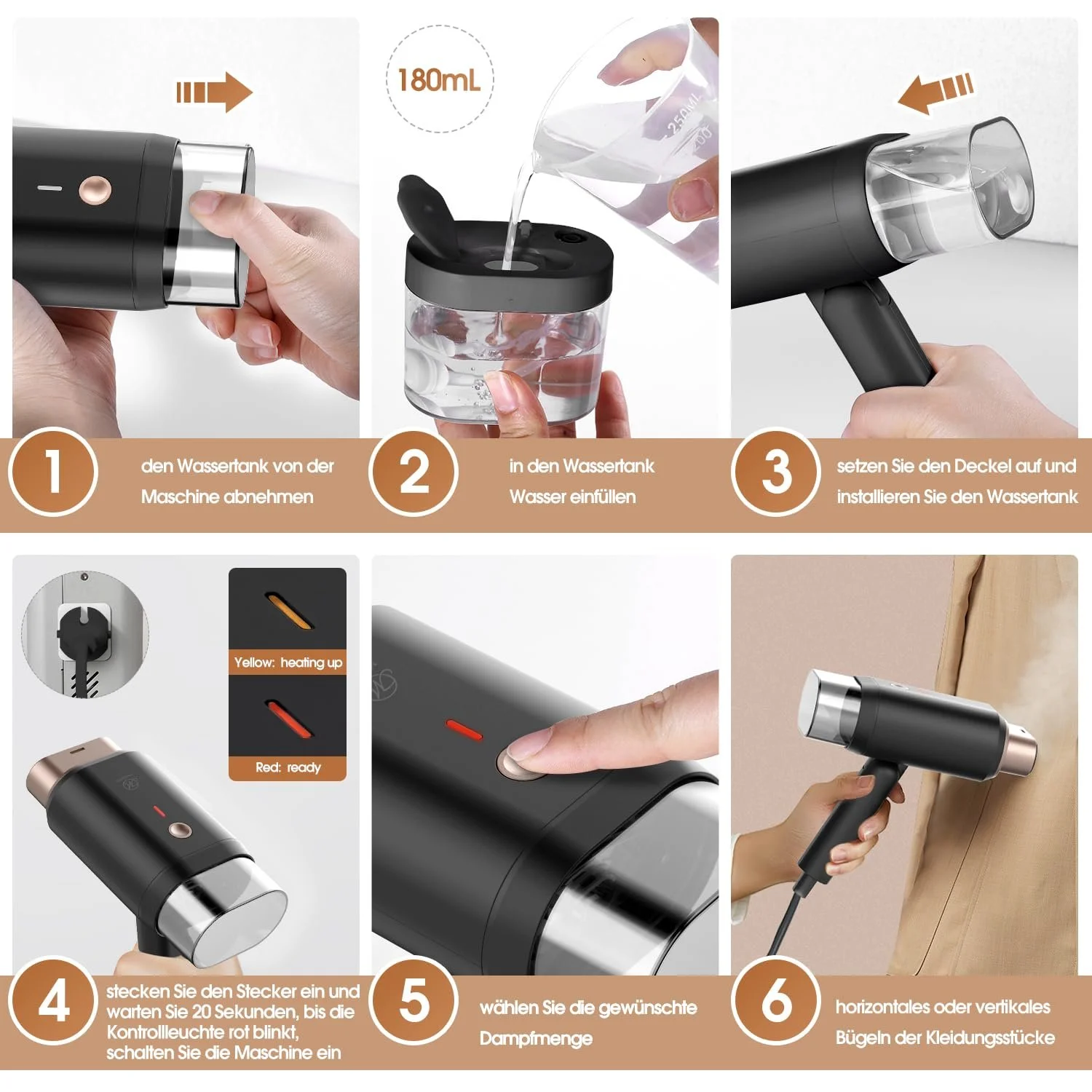 180mL

250ML
200

1
den Wassertank von der Maschine abnehmen

2
in den Wassertank Wasser einfüllen

3
setzen Sie den Deckel auf und installieren Sie den Wassertank

Yellow: heating up

Red: ready

4
stecken Sie den Stecker ein und warten Sie 20 Sekunden, bis die Kontrollleuchte rot blinkt, schalten Sie die Maschine ein

5
wählen Sie die gewünschte Dampfmenge

6
horizontales oder vertikales Bügeln der Kleidungsstücke