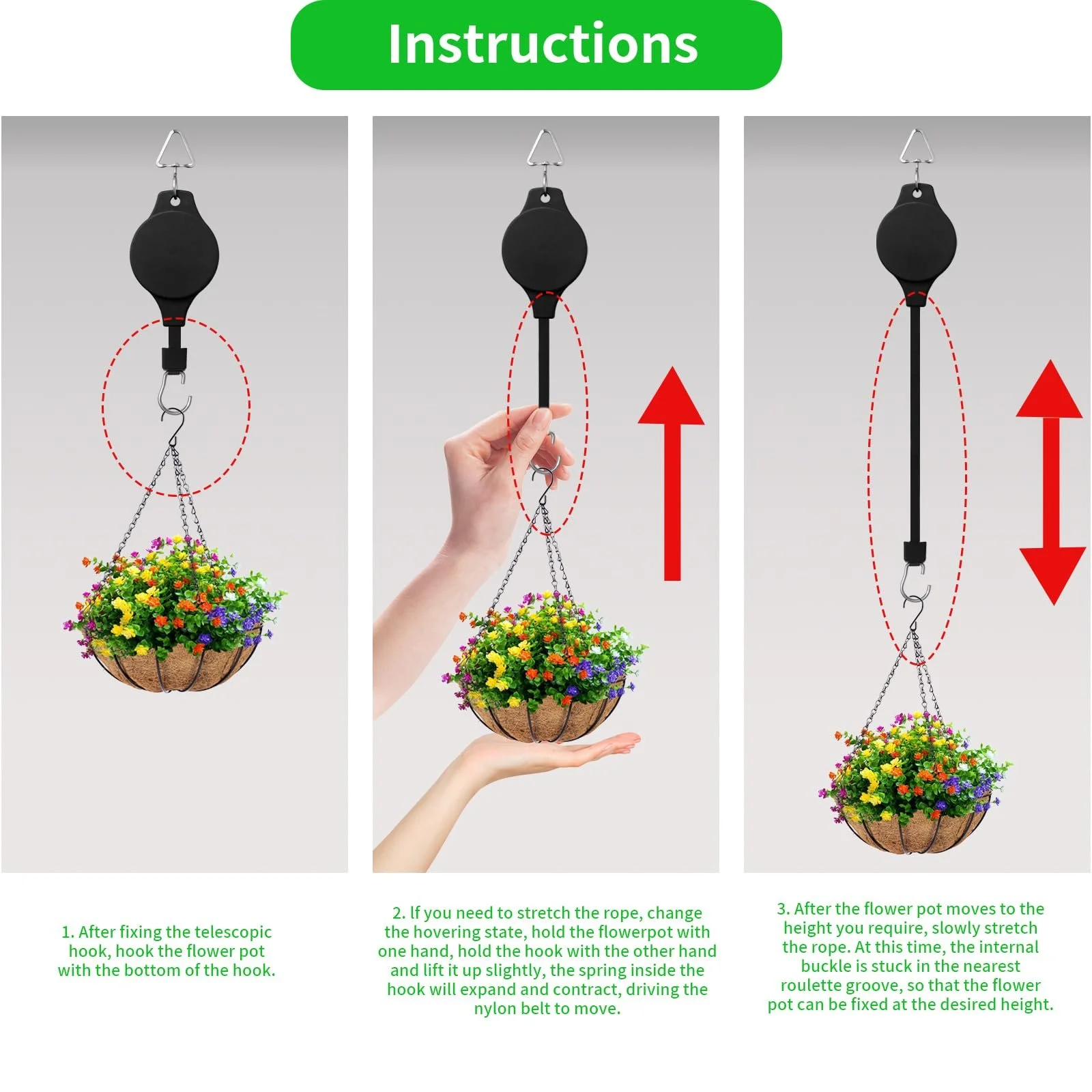 Instructions

1. After fixing the telescopic hook, hook the flower pot with the bottom of the hook.

2. If you need to stretch the rope, change the hovering state, hold the flowerpot with one hand, hold the hook with the other hand and lift it up slightly, the spring inside the hook will expand and contract, driving the nylon belt to move.

3. After the flower pot moves to the height you require, slowly stretch the rope. At this time, the internal buckle is stuck in the nearest roulette groove, so that the flower pot can be fixed at the desired height.