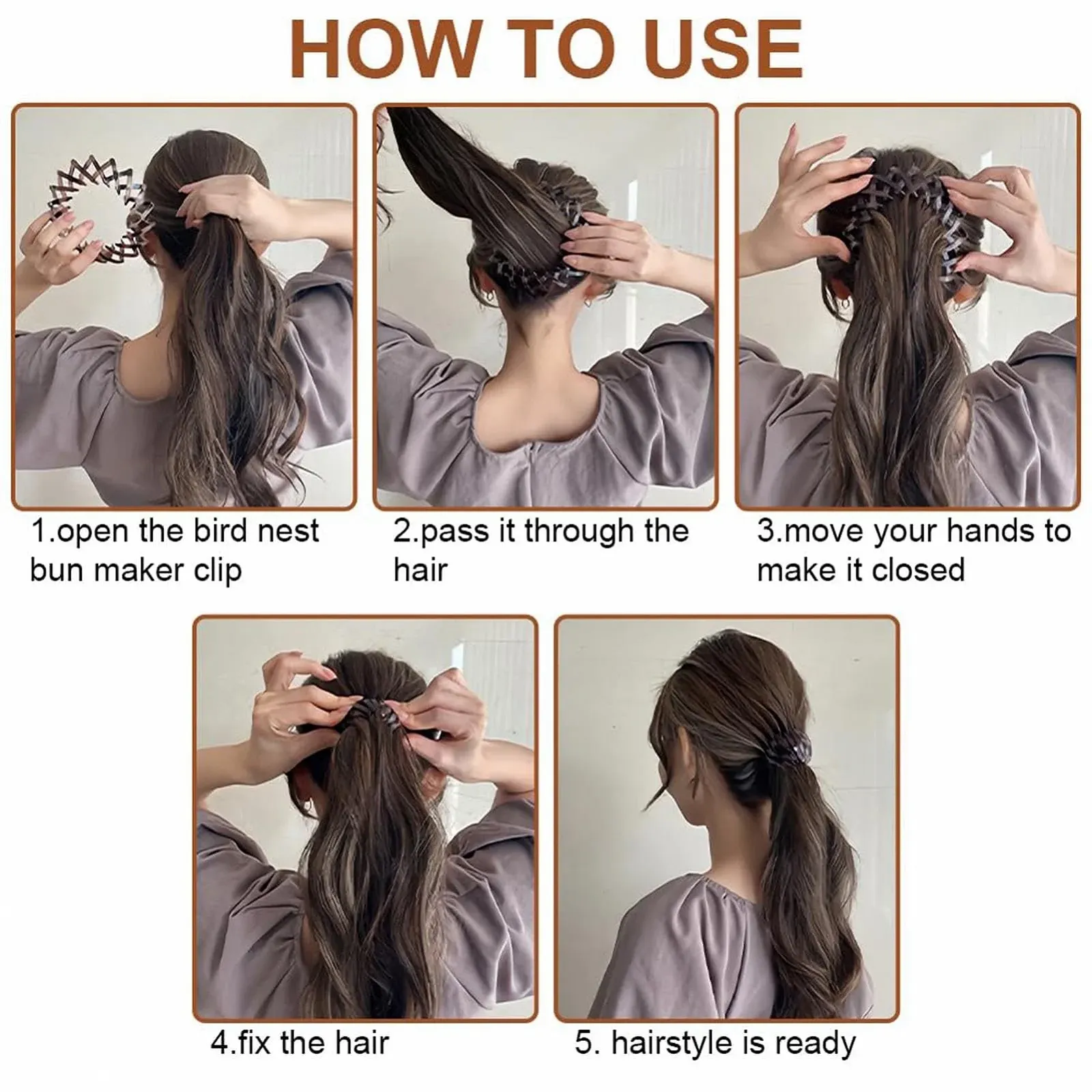 HOW TO USE

1.open the bird nest bun maker clip

2.pass it through the hair

3.move your hands to make it closed

4.fix the hair

5. hairstyle is ready