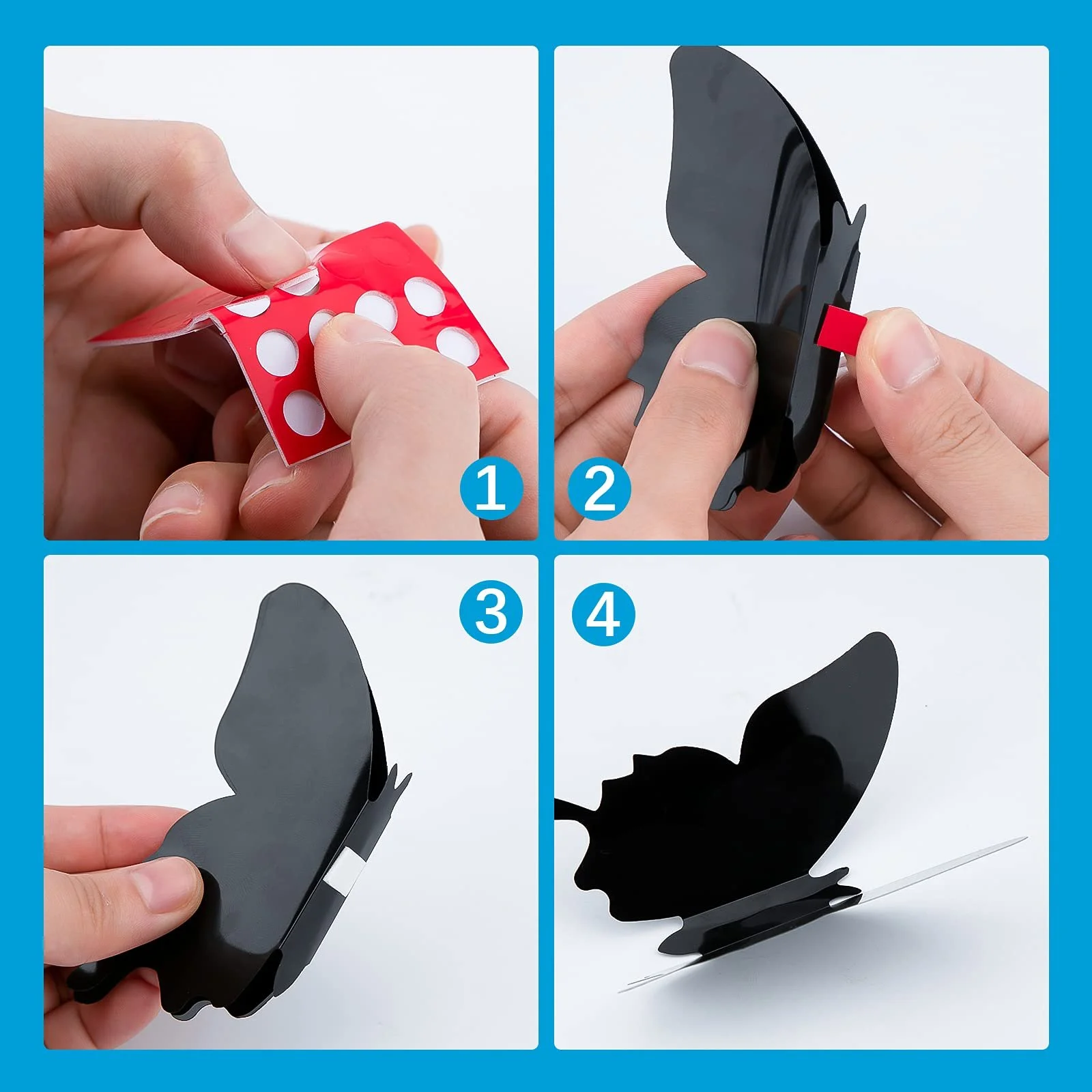 1
2
3
4