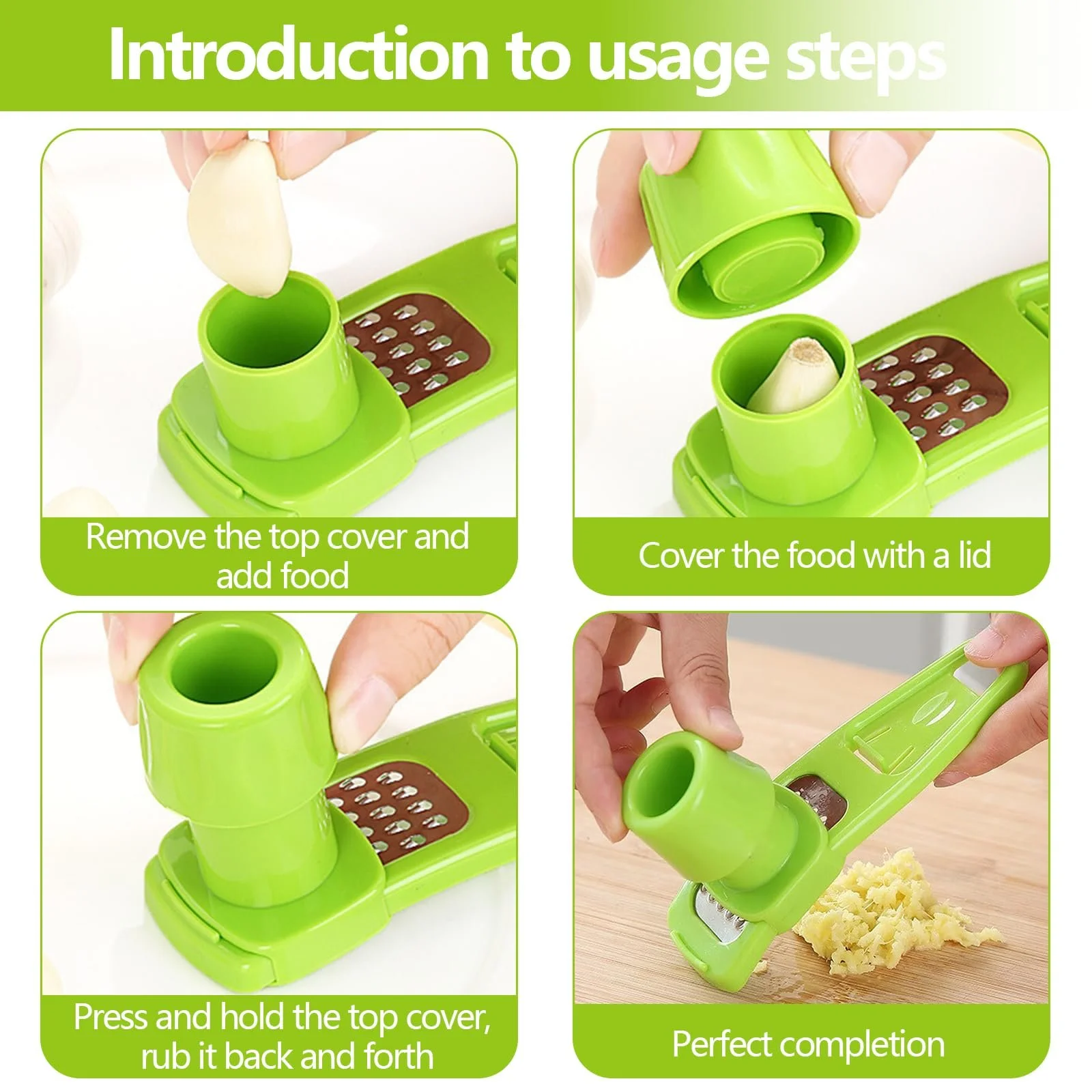 Introduction to usage steps

Remove the top cover and add food

Cover the food with a lid

Press and hold the top cover, rub it back and forth

Perfect completion