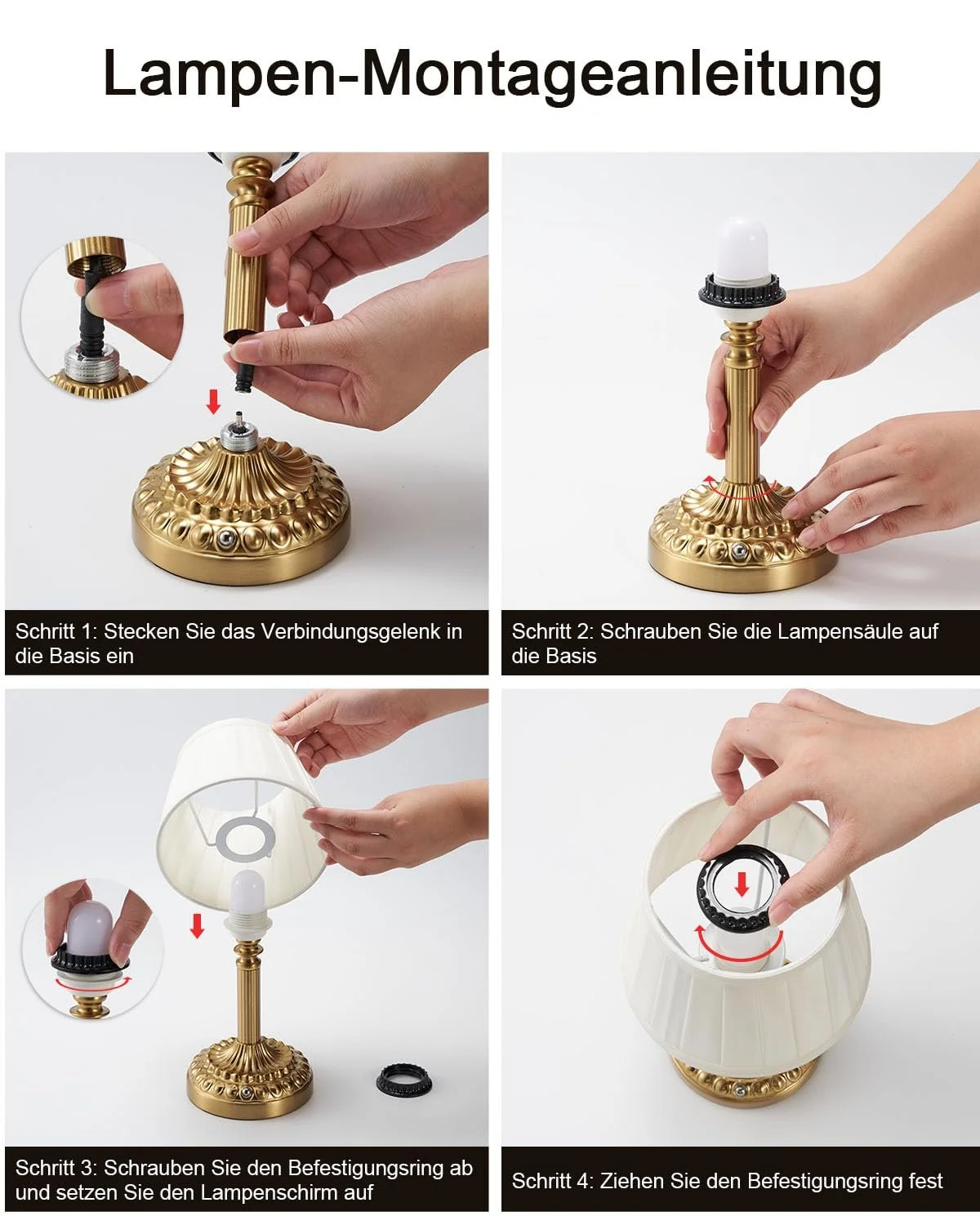 Lampen-Montageanleitung

Schritt 1: Stecken Sie das Verbindungsgelenk in die Basis ein

Schritt 2: Schrauben Sie die Lampensäule auf die Basis

Schritt 3: Schrauben Sie den Befestigungsring ab und setzen Sie den Lampenschirm auf

Schritt 4: Ziehen Sie den Befestigungsring fest