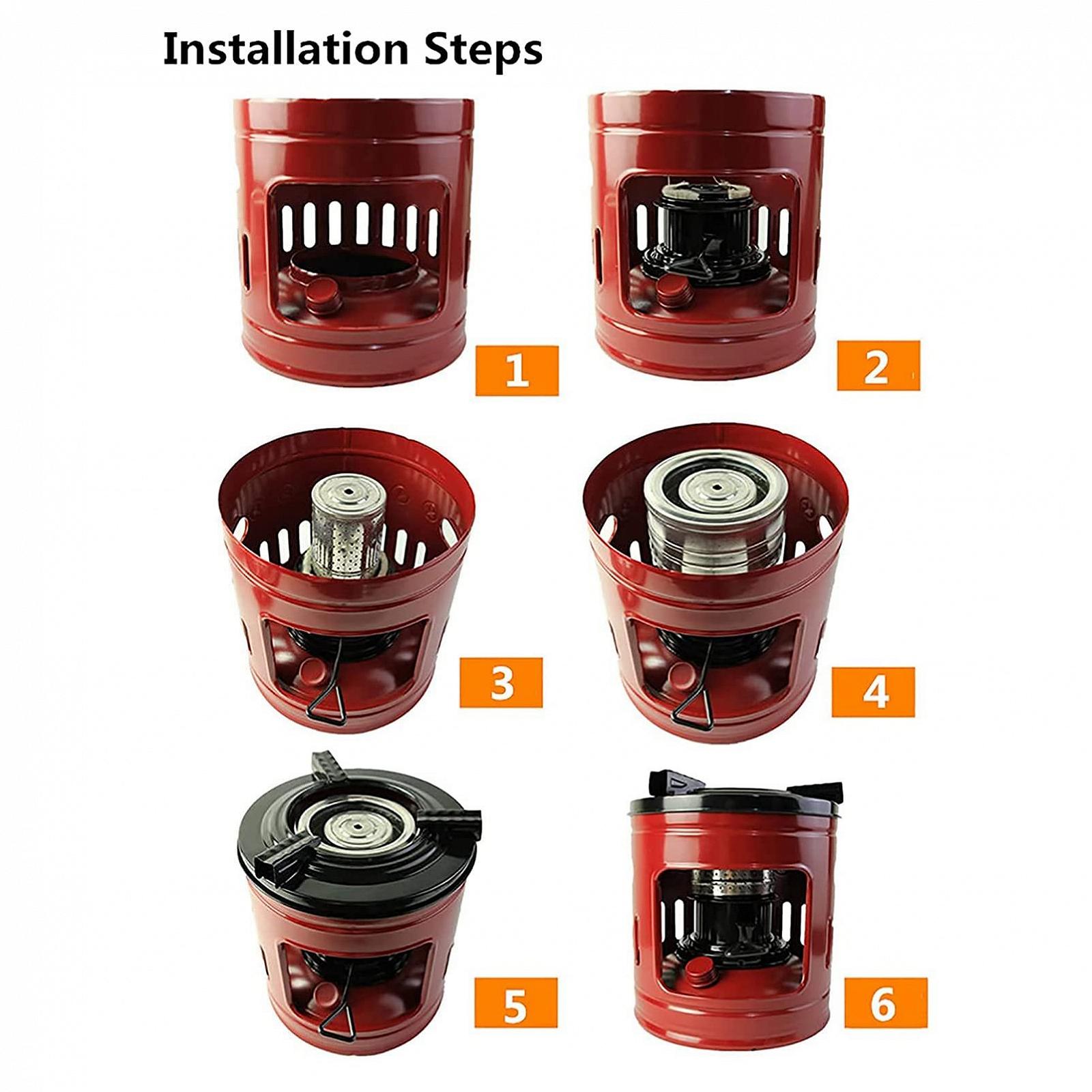 Installation Steps

1

2

3

4

5

6