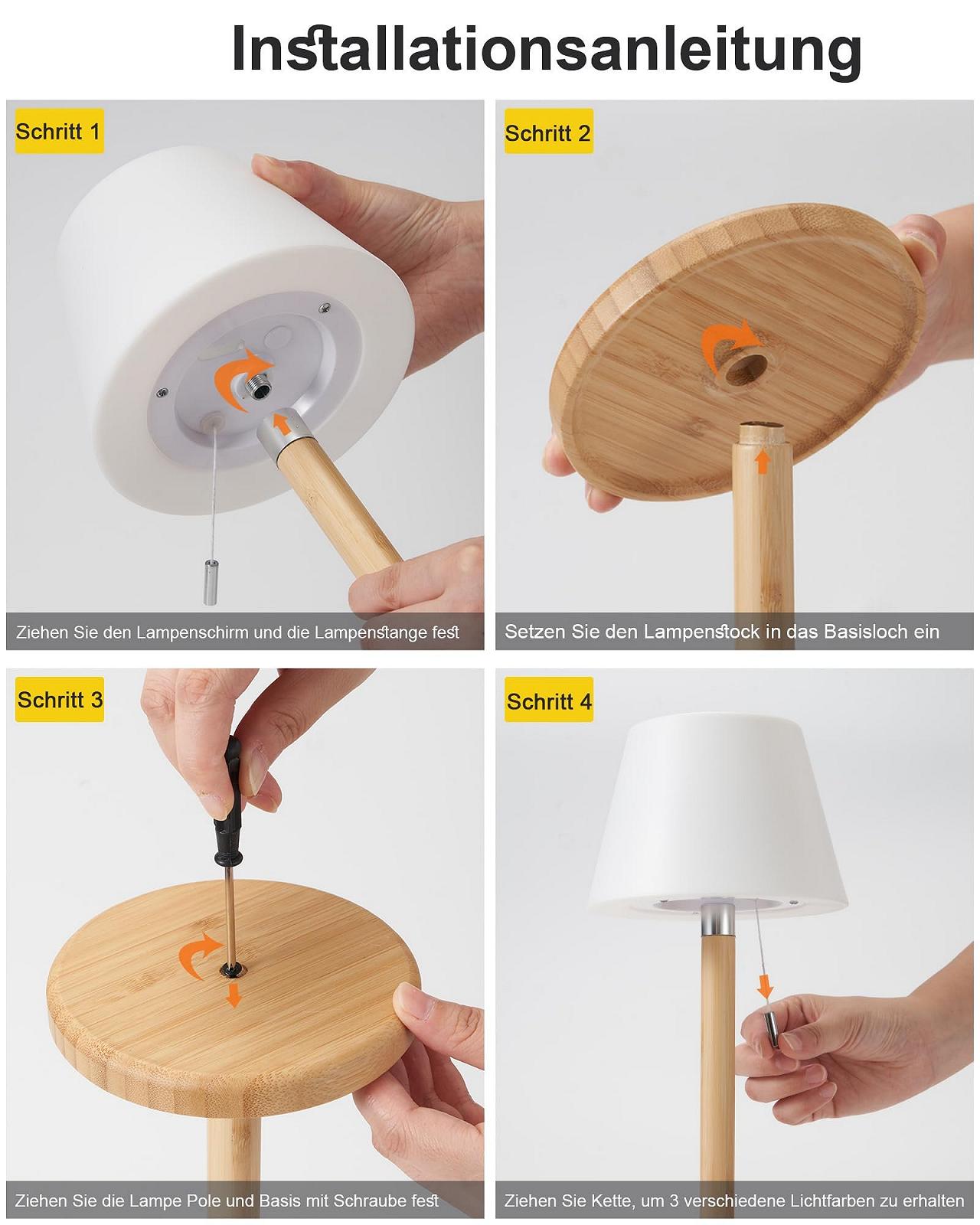 Installationsanleitung

Schritt 1

Ziehen Sie den Lampenschirm und die Lampenstange fest

Schritt 2

Setzen Sie den Lampenstock in das Basisloch ein

Schritt 3

Ziehen Sie die Lampe Pole und Basis mit Schraube fest

Schritt 4

Ziehen Sie Kette, um 3 verschiedene Lichtfarben zu erhalten