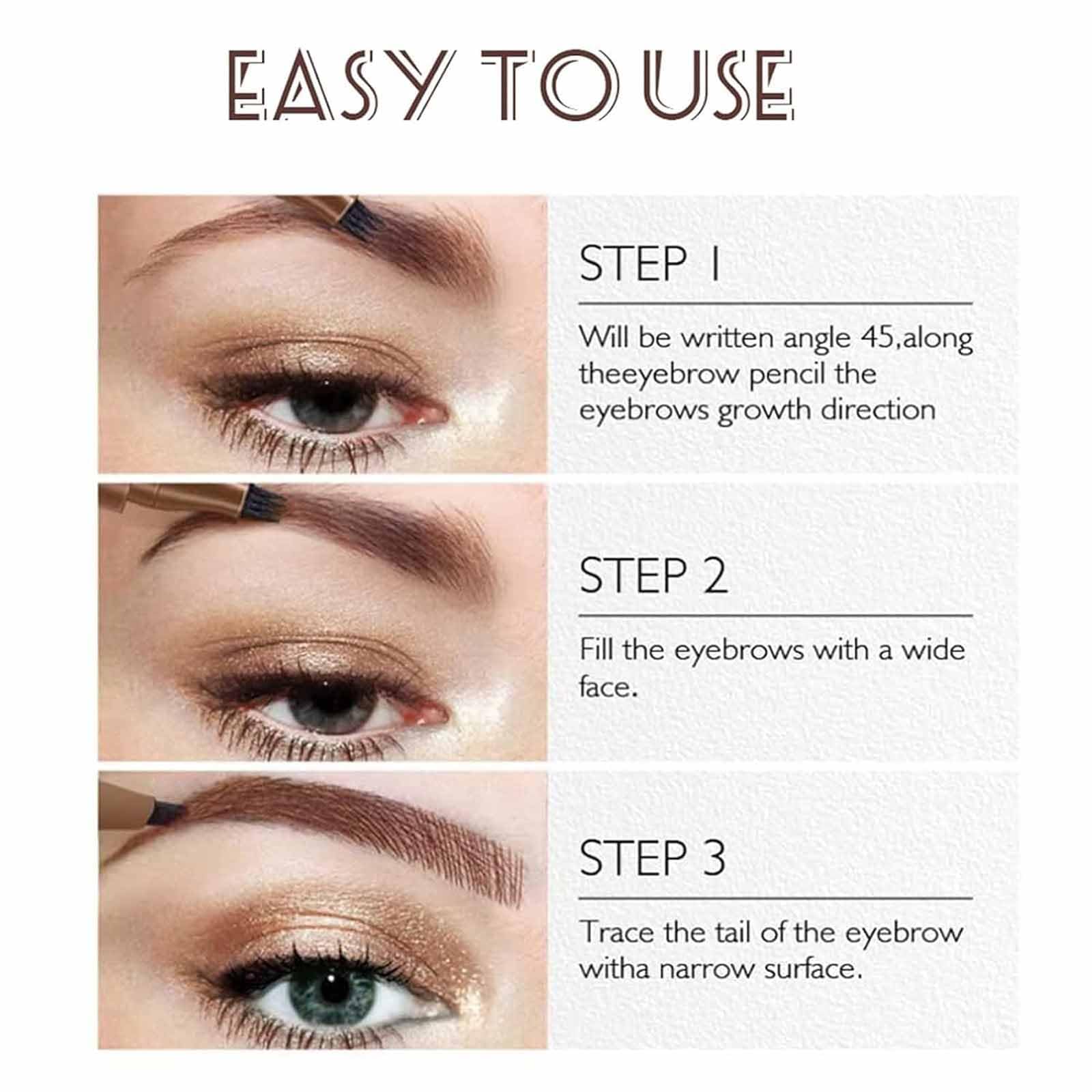 EASY TO USE

STEP 1

Will be written angle 45,along theeyebrow pencil the eyebrows growth direction

STEP 2

Fill the eyebrows with a wide face.

STEP 3

Trace the tail of the eyebrow witha narrow surface.