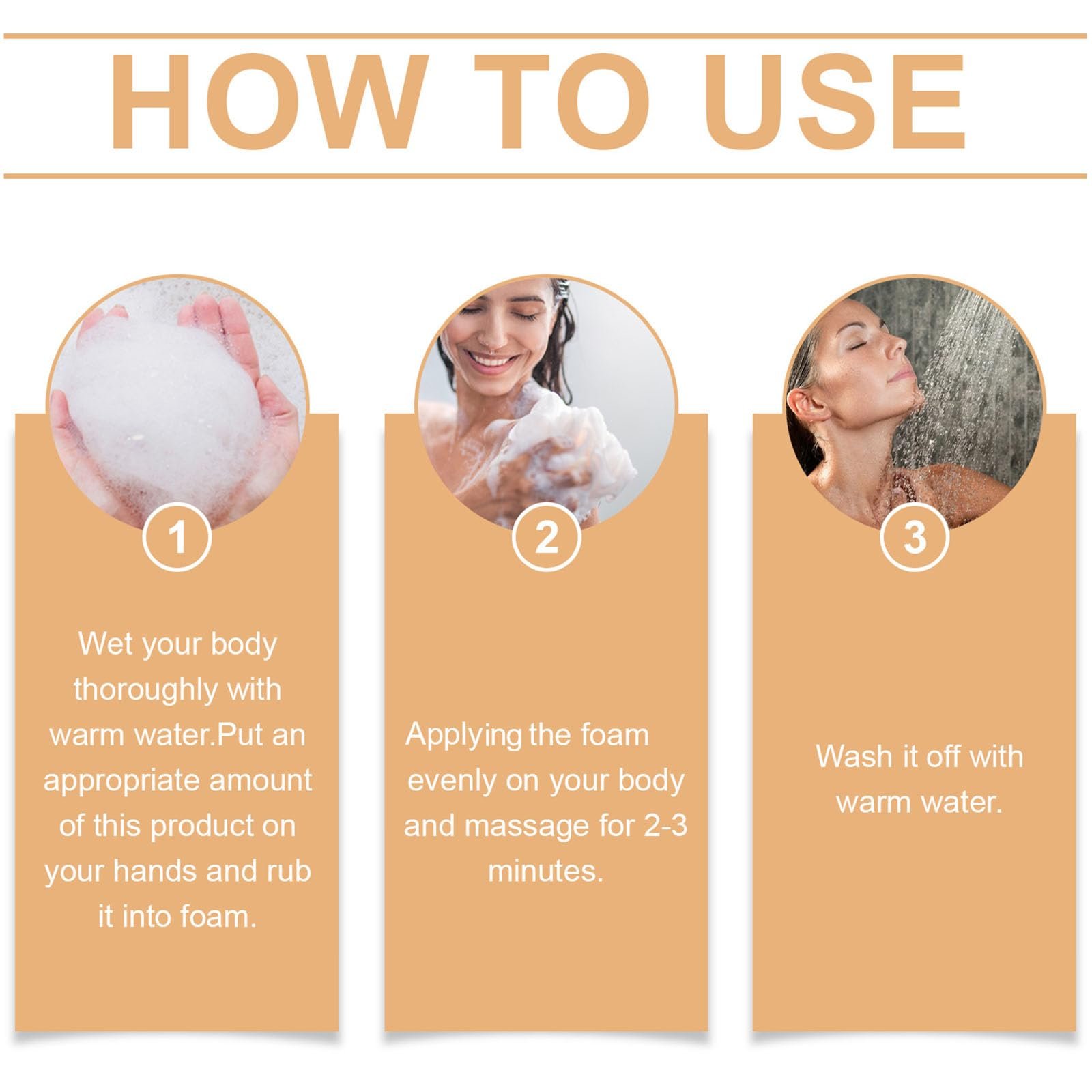 HOW TO USE

1

Wet your body thoroughly with warm water.Put an appropriate amount of this product on your hands and rub it into foam.

2

Applying the foam evenly on your body and massage for 2-3 minutes.

3

Wash it off with warm water.