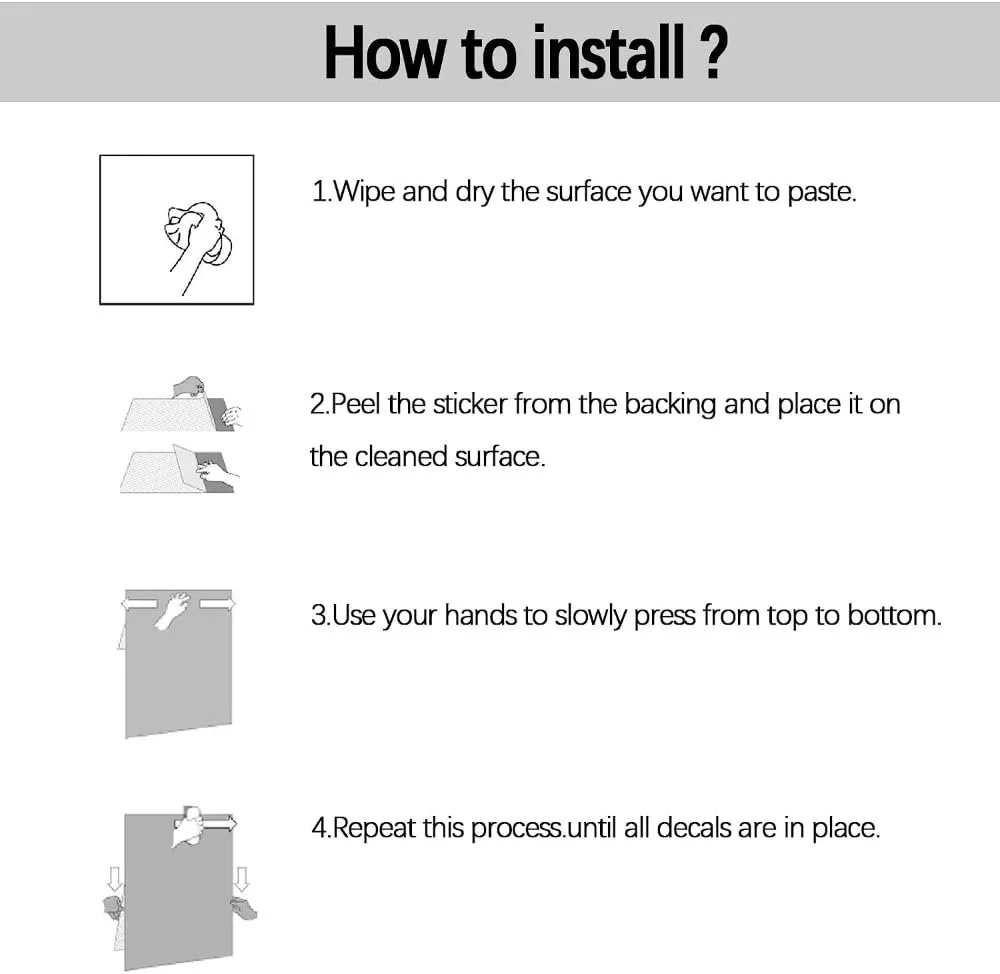 How to install ?

1.Wipe and dry the surface you want to paste.

2.Peel the sticker from the backing and place it on the cleaned surface.

3.Use your hands to slowly press from top to bottom.

4.Repeat this process.until all decals are in place.