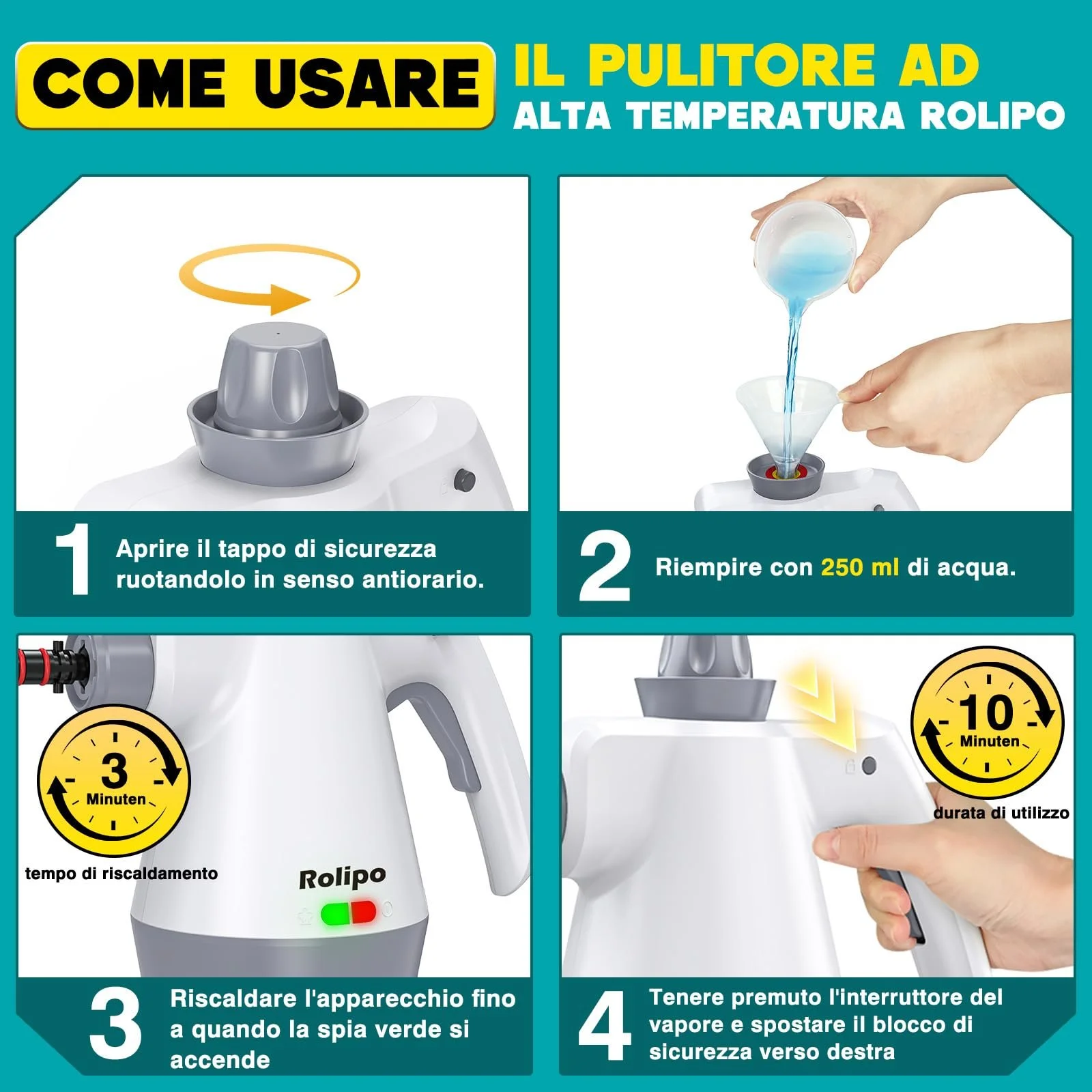 COME USARE IL PULITORE AD ALTA TEMPERATURA ROLIPO

1 Aprire il tappo di sicurezza ruotandolo in senso antiorario.

2 Riempire con 250 ml di acqua.

3 Minuten

tempo di riscaldamento

Rolipo

3 Riscaldare l'apparecchio fino a quando la spia verde si accende

10 Minuten

durata di utilizzo

4 Tenere premuto l'interruttore del vapore e spostare il blocco di sicurezza verso destra