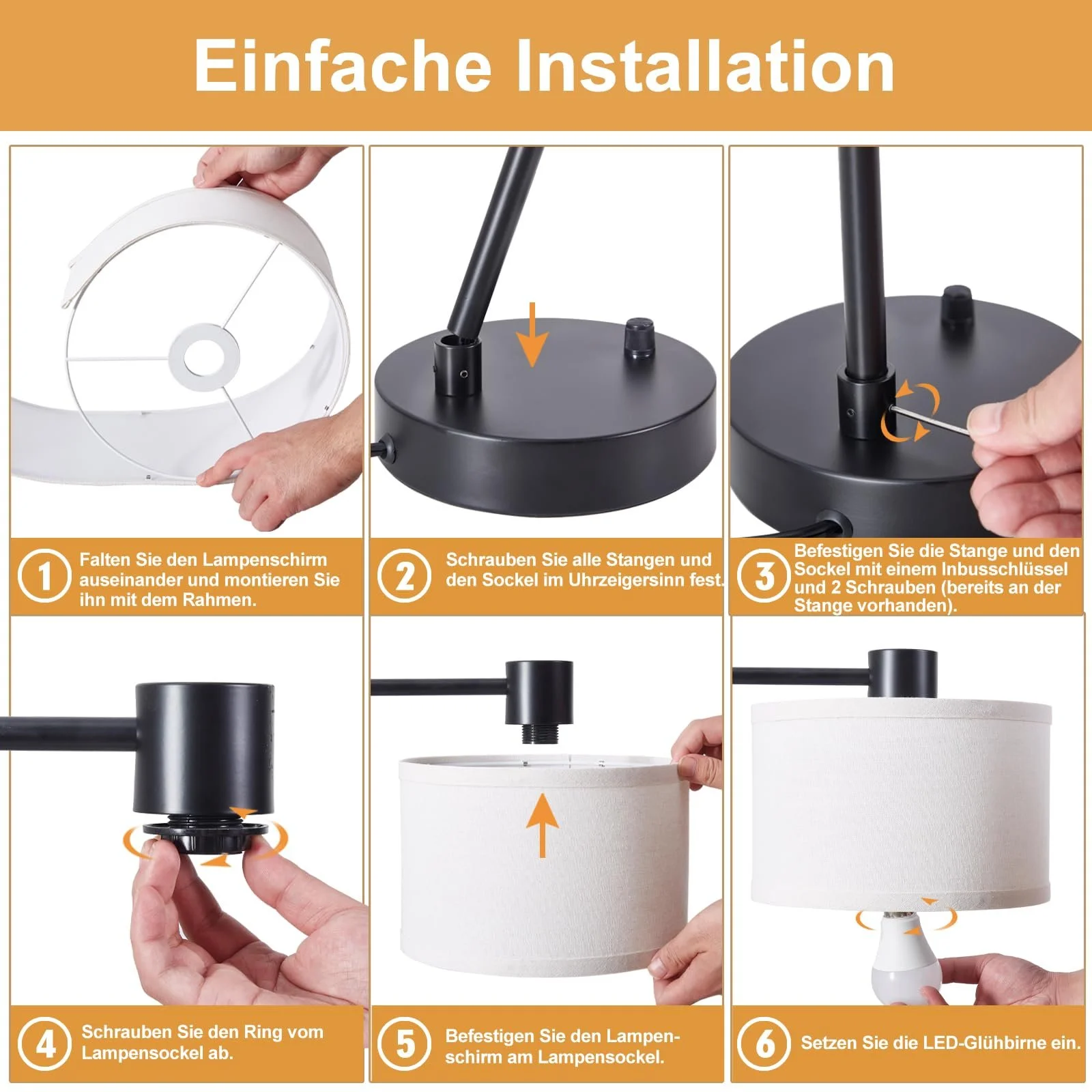 Einfache Installation

1 Falten Sie den Lampenschirm auseinander und montieren Sie ihn mit dem Rahmen.

2 Schrauben Sie alle Stangen und den Sockel im Uhrzeigersinn fest.

3 Befestigen Sie die Stange und den Sockel mit einem Inbusschlüssel und 2 Schrauben (bereits an der Stange vorhanden).

4 Schrauben Sie den Ring vom Lampensockel ab.

5 Befestigen Sie den Lampenschirm am Lampensockel.

6 Setzen Sie die LED-Glühbirne ein.