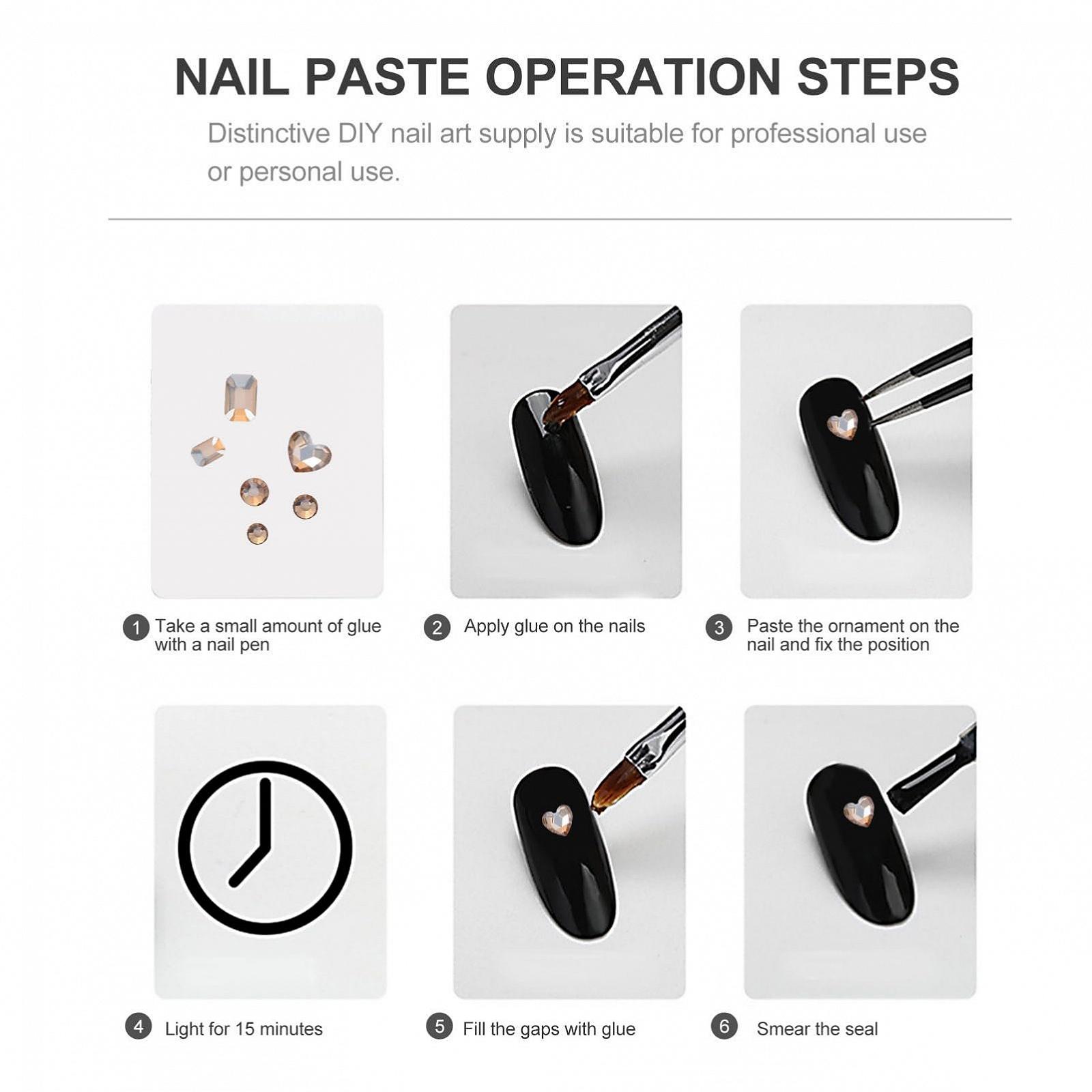 NAIL PASTE OPERATION STEPS

Distinctive DIY nail art supply is suitable for professional use or personal use.

1 Take a small amount of glue with a nail pen

2 Apply glue on the nails

3 Paste the ornament on the nail and fix the position

4 Light for 15 minutes

5 Fill the gaps with glue

6 Smear the seal