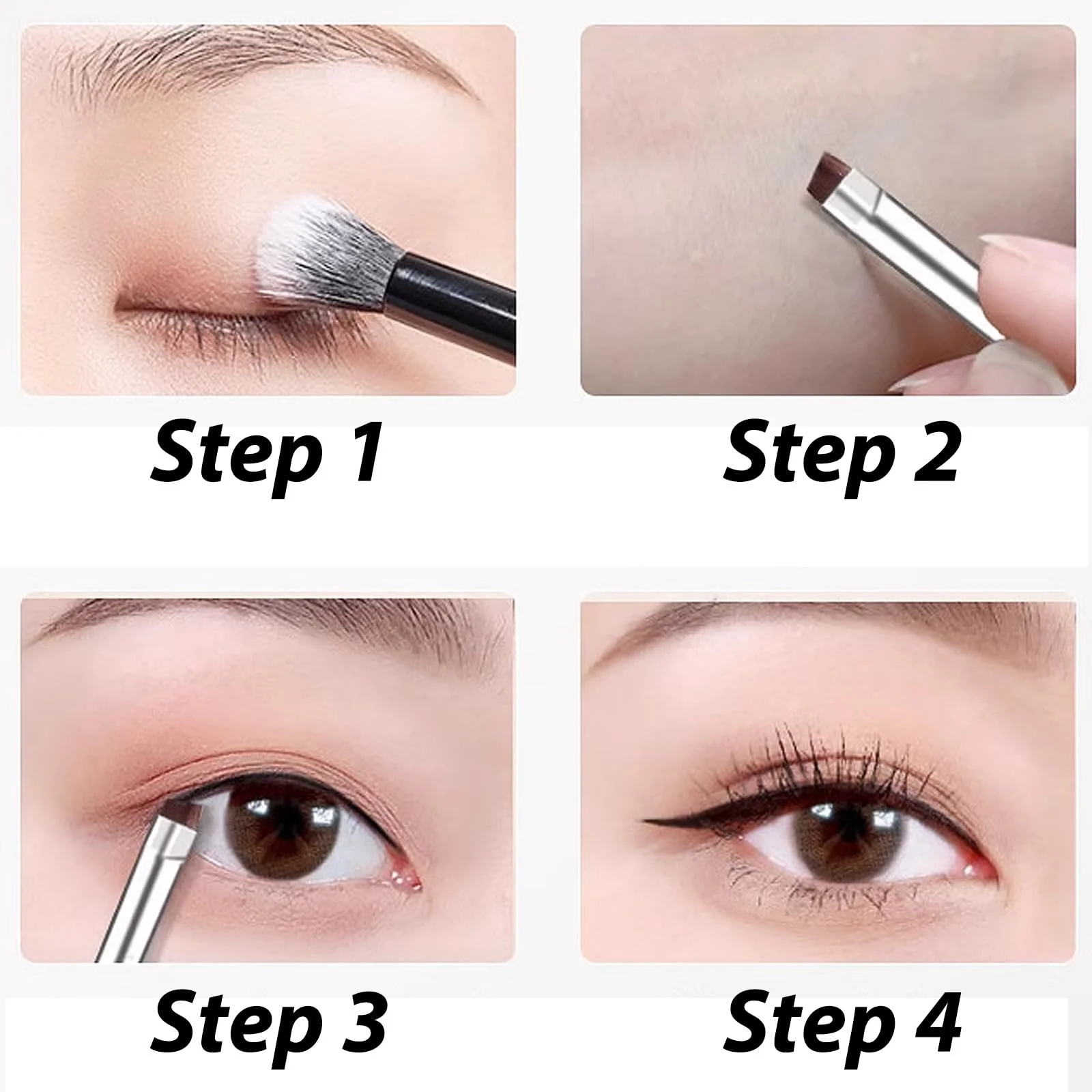 Step 1

Step 2

Step 3

Step 4