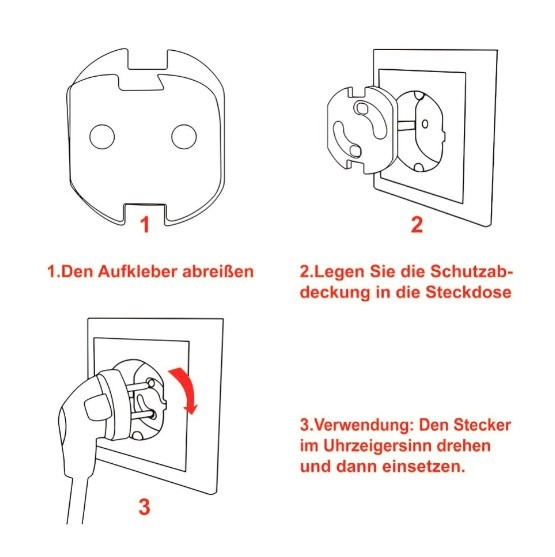 1

2

1.Den Aufkleber abreißen

2.Legen Sie die Schutzabdeckung in die Steckdose

3

3.Verwendung: Den Stecker im Uhrzeigersinn drehen und dann einsetzen.