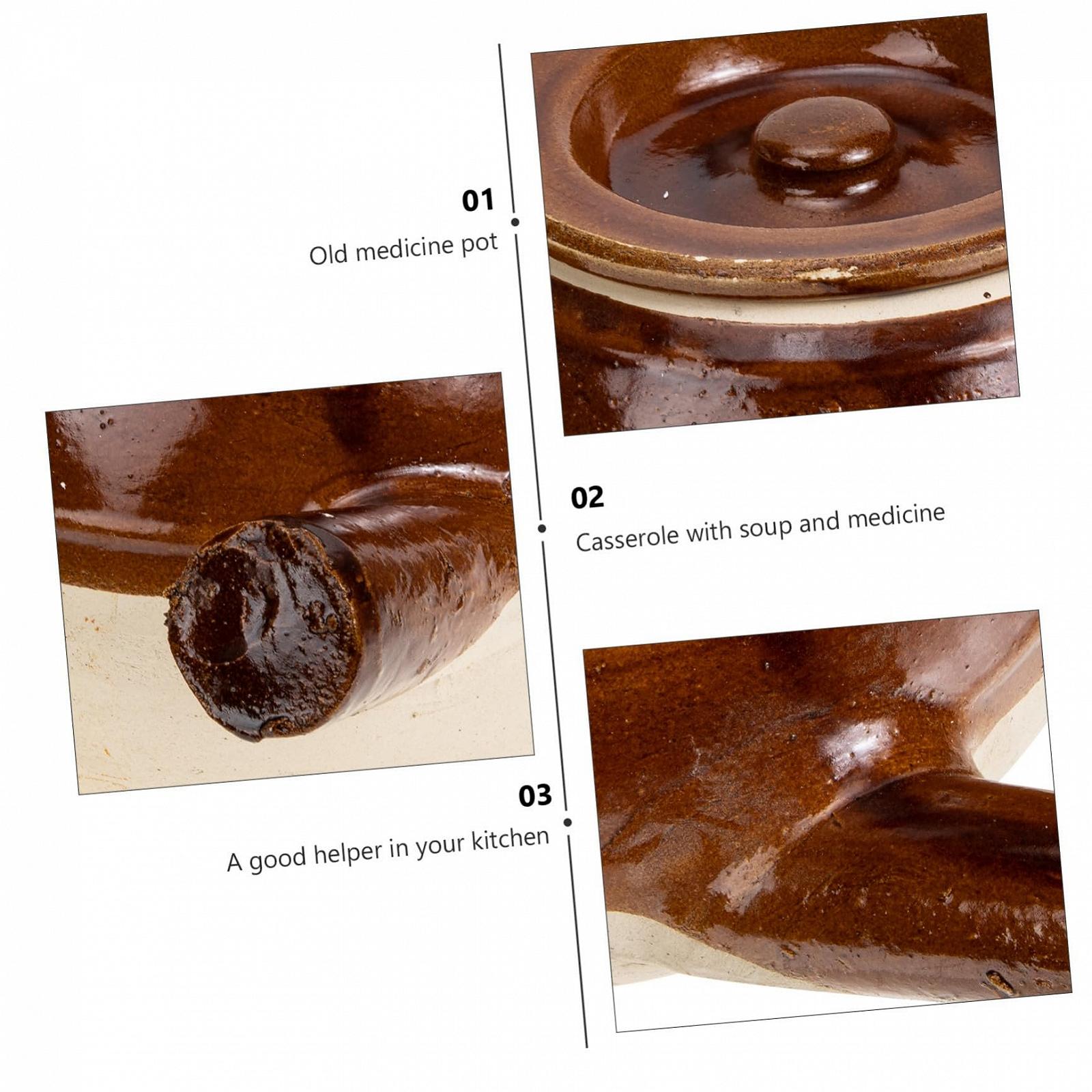 01
Old medicine pot

02
Casserole with soup and medicine

03
A good helper in your kitchen