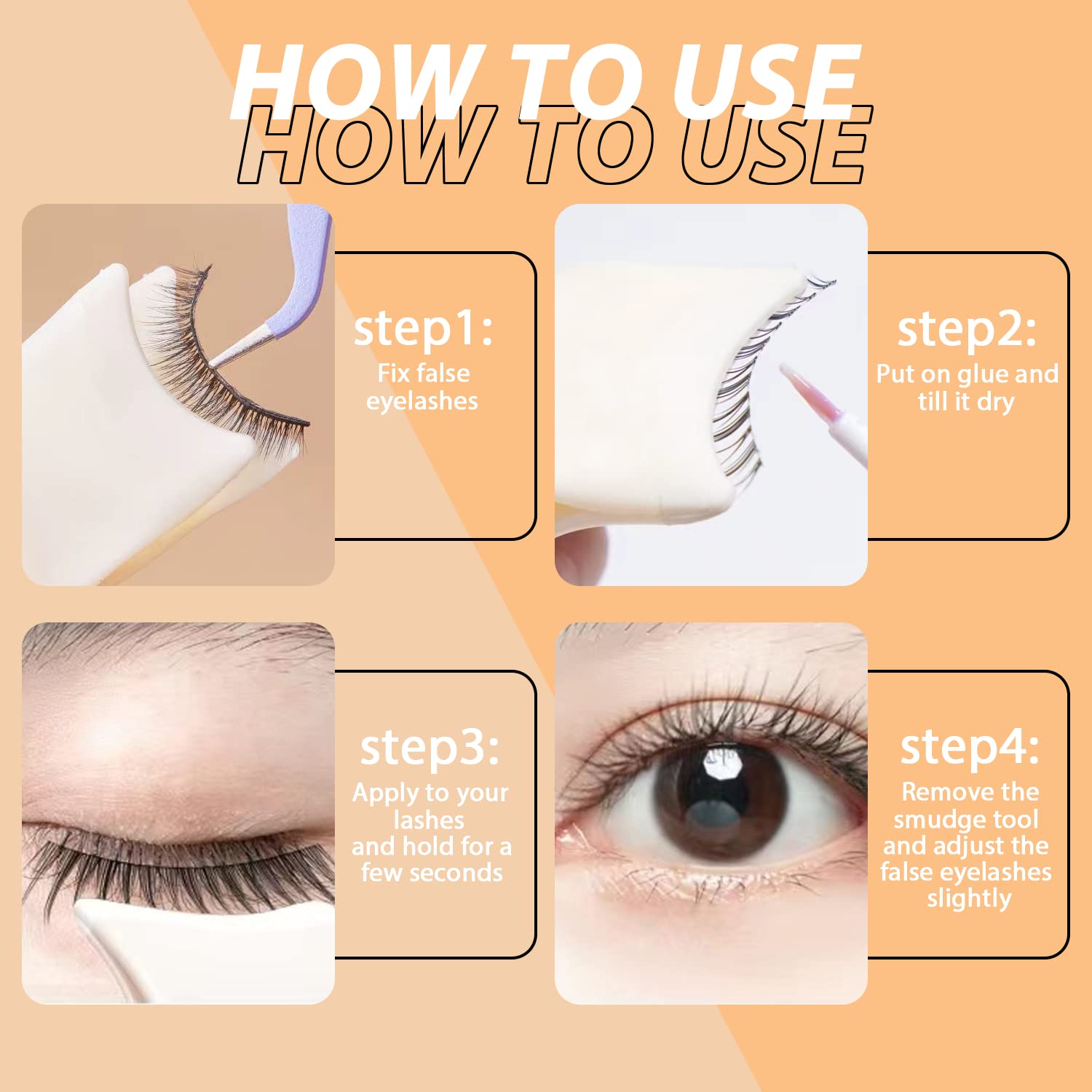 HOW TO USE
HOW TO USE

step1:
Fix false eyelashes

step2:
Put on glue and till it dry

step3:
Apply to your lashes and hold for a few seconds

step4:
Remove the smudge tool and adjust the false eyelashes slightly