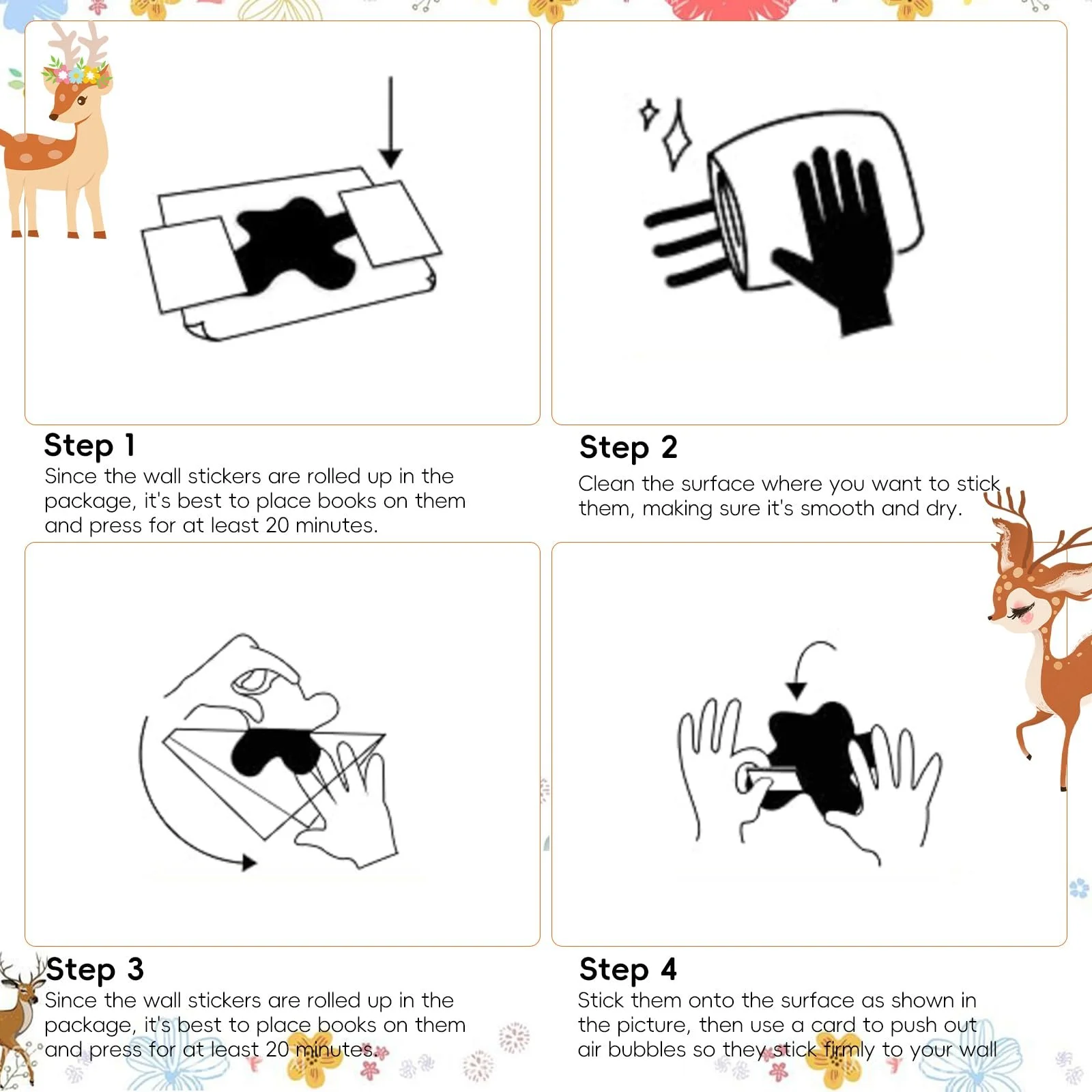 Step 1
Since the wall stickers are rolled up in the package, it's best to place books on them and press for at least 20 minutes.

Step 2
Clean the surface where you want to stick them, making sure it's smooth and dry.

Step 3
Since the wall stickers are rolled up in the package, it's best to place books on them and press for at least 20 minutes.

Step 4
Stick them onto the surface as shown in the picture, then use a card to push out air bubbles so they stick firmly to your wall