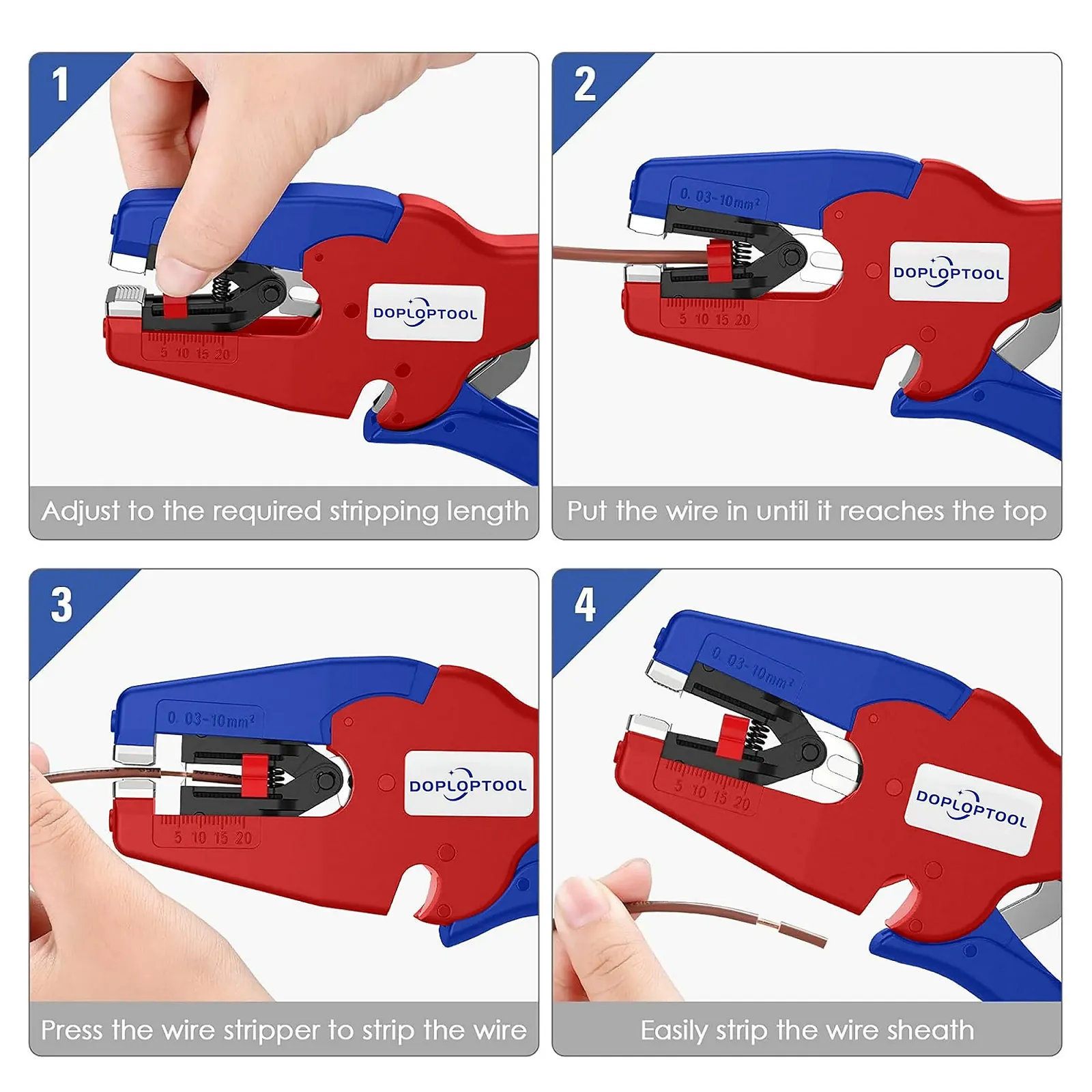 1

DOPLOPTOOL

5 10 15 20

Adjust to the required stripping length

2

0. 03-10mm²

DOPLOPTOOL

5 10 15 20

Put the wire in until it reaches the top

3

0. 03-10mm²

DOPLOPTOOL

5 10 15 20

Press the wire stripper to strip the wire

4

0. 03-10mm²

DOPLOPTOOL

5 10 15 20

Easily strip the wire sheath