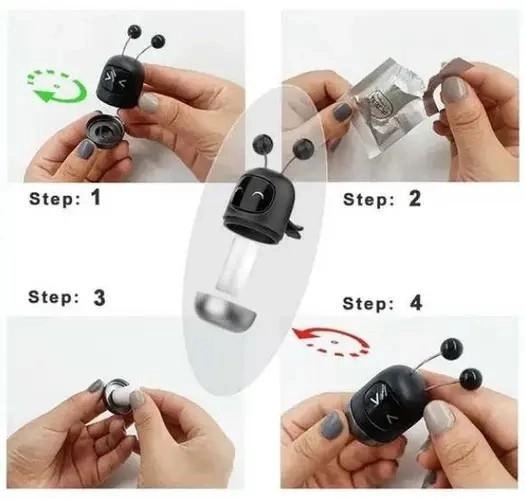 Step: 1

Step: 2

Step: 3

Step: 4