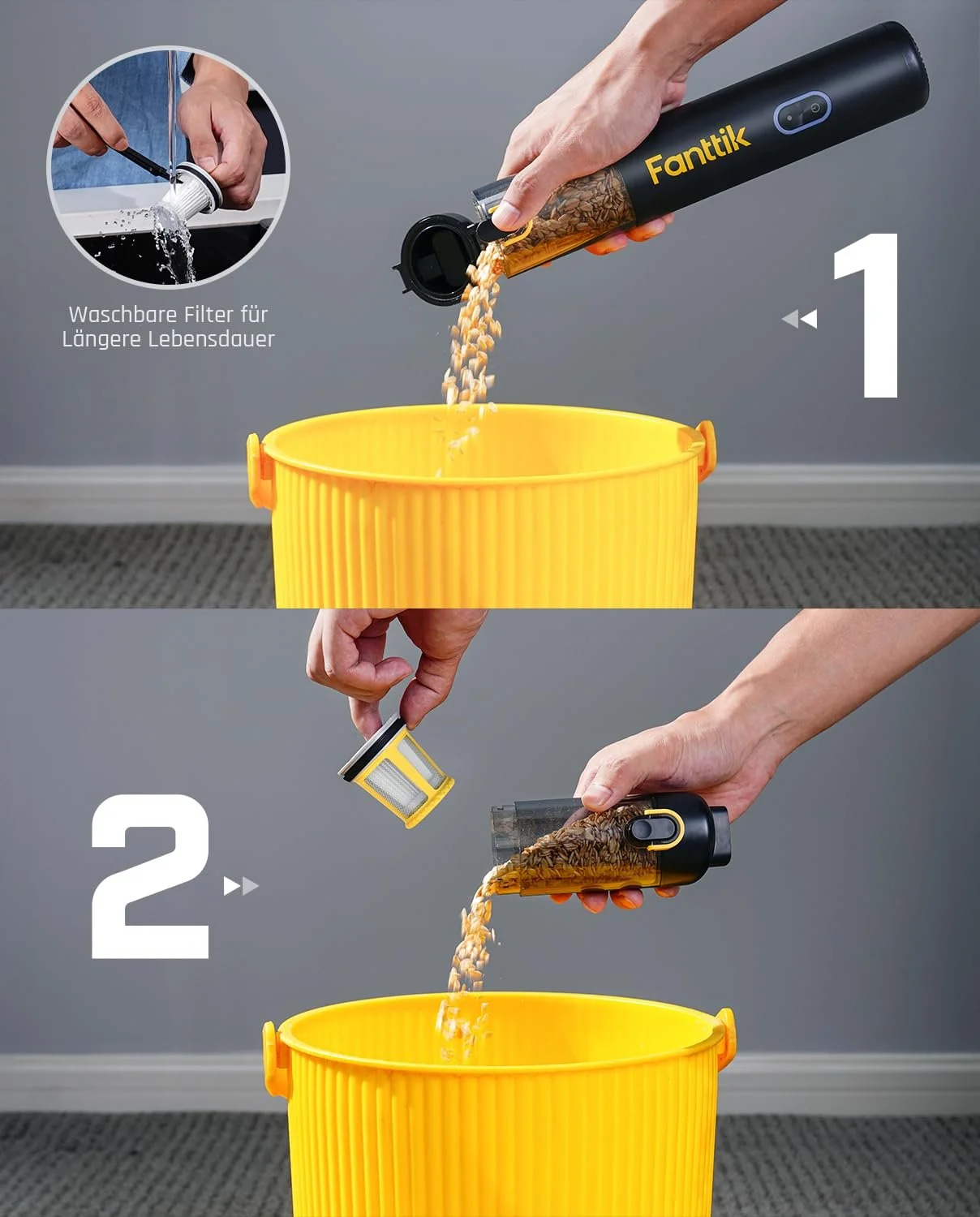 Waschbare Filter für Längere Lebensdauer

Fanttik

1

2