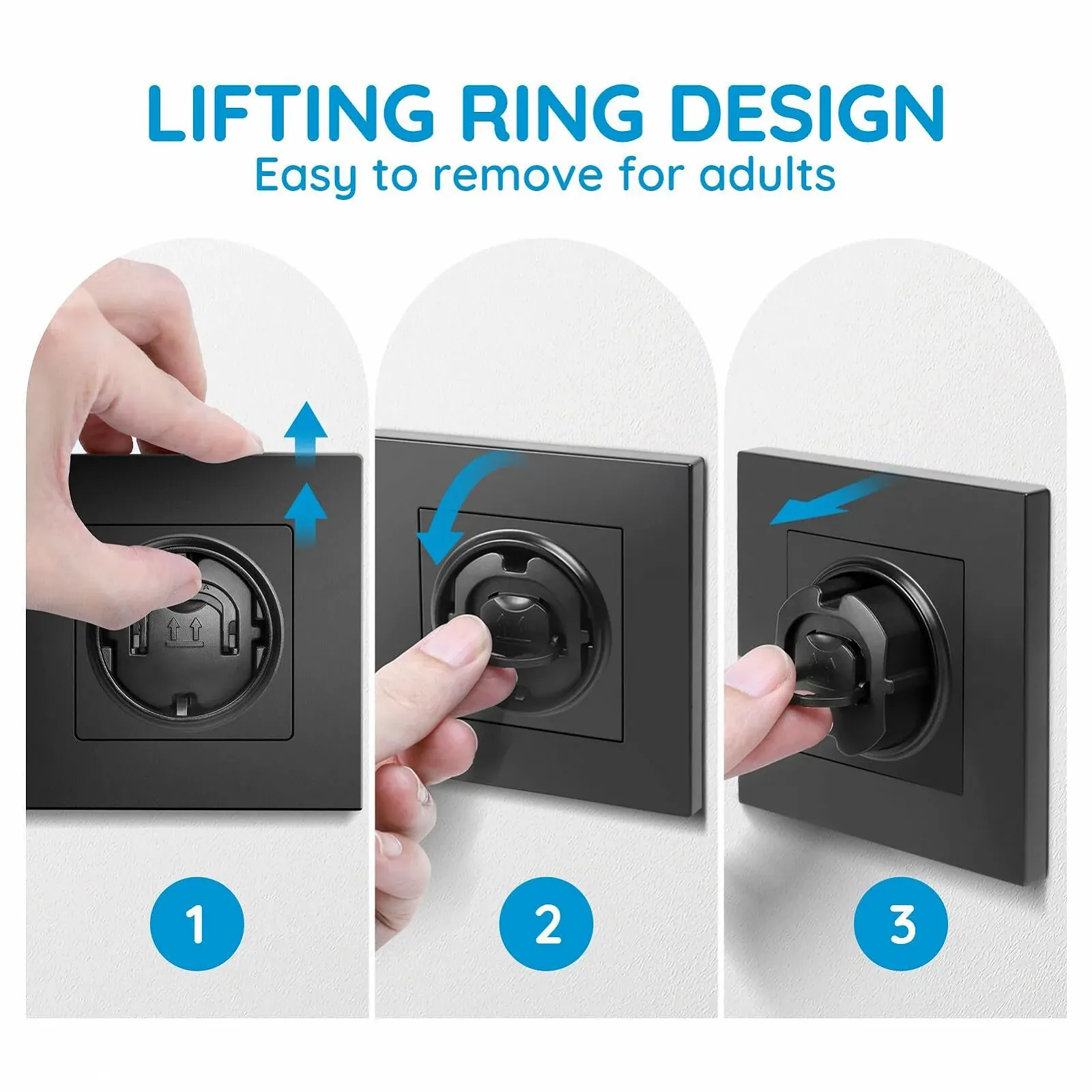 LIFTING RING DESIGN
Easy to remove for adults

1

2

3