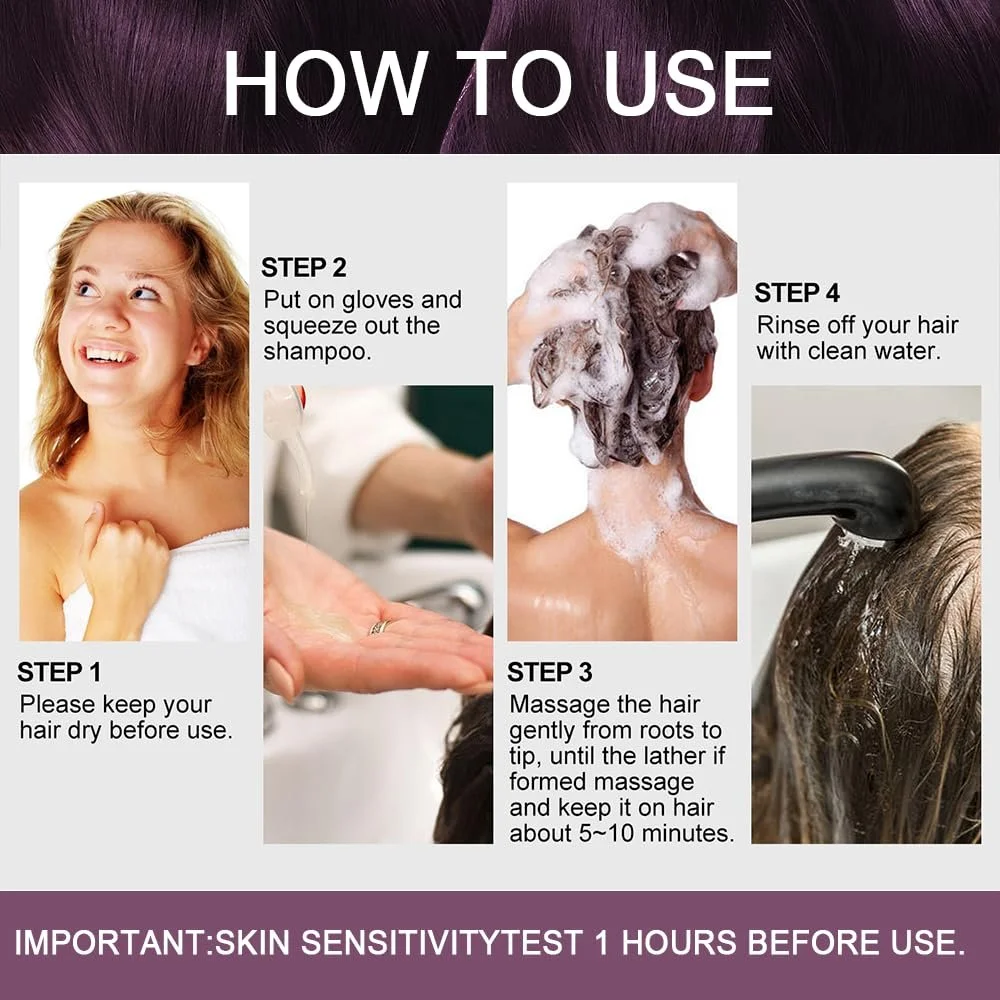 HOW TO USE

STEP 1
Please keep your hair dry before use.

STEP 2
Put on gloves and squeeze out the shampoo.

STEP 3
Massage the hair gently from roots to tip, until the lather if formed massage and keep it on hair about 5~10 minutes.

STEP 4
Rinse off your hair with clean water.

IMPORTANT:SKIN SENSITIVITYTEST 1 HOURS BEFORE USE.