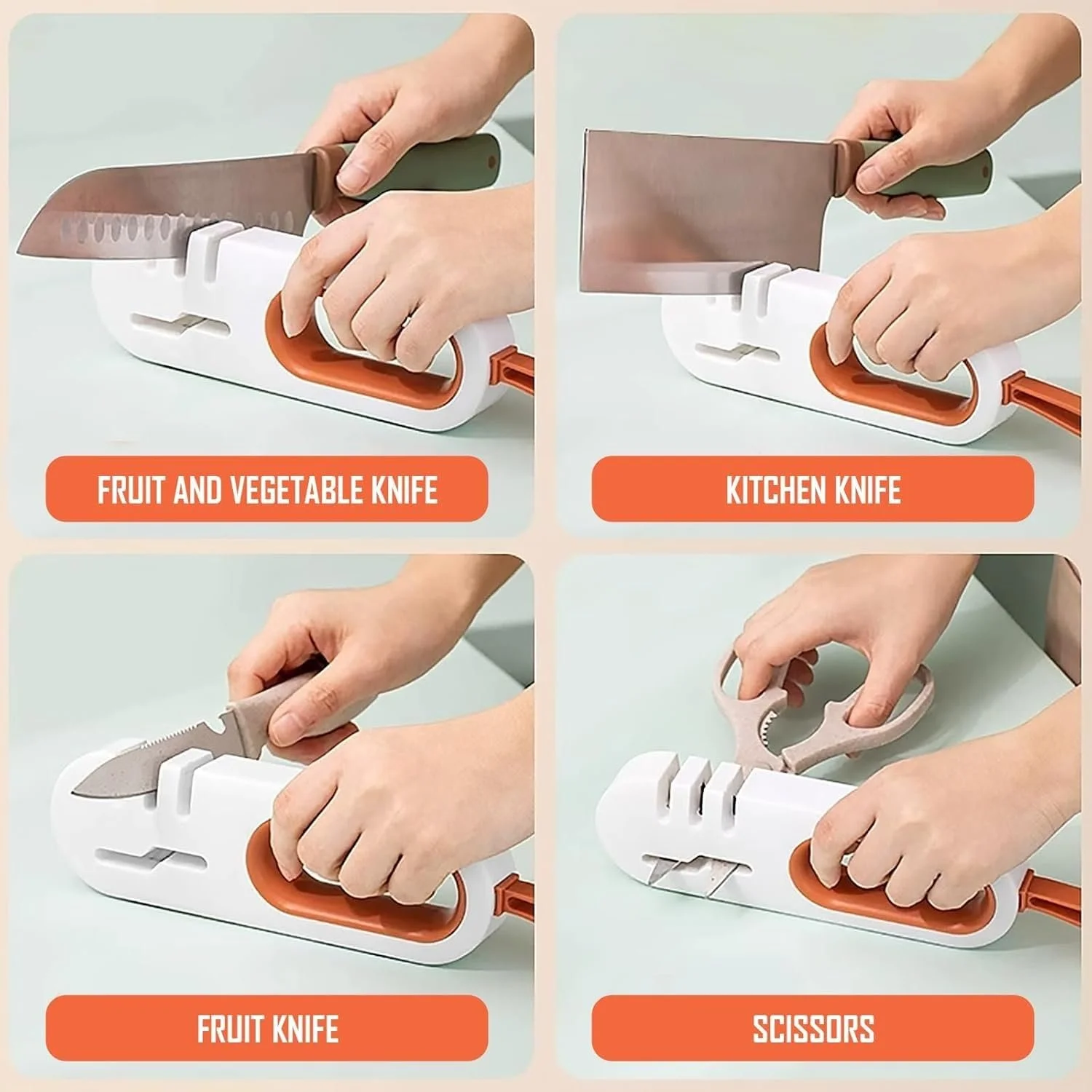 FRUIT AND VEGETABLE KNIFE

KITCHEN KNIFE

FRUIT KNIFE

SCISSORS