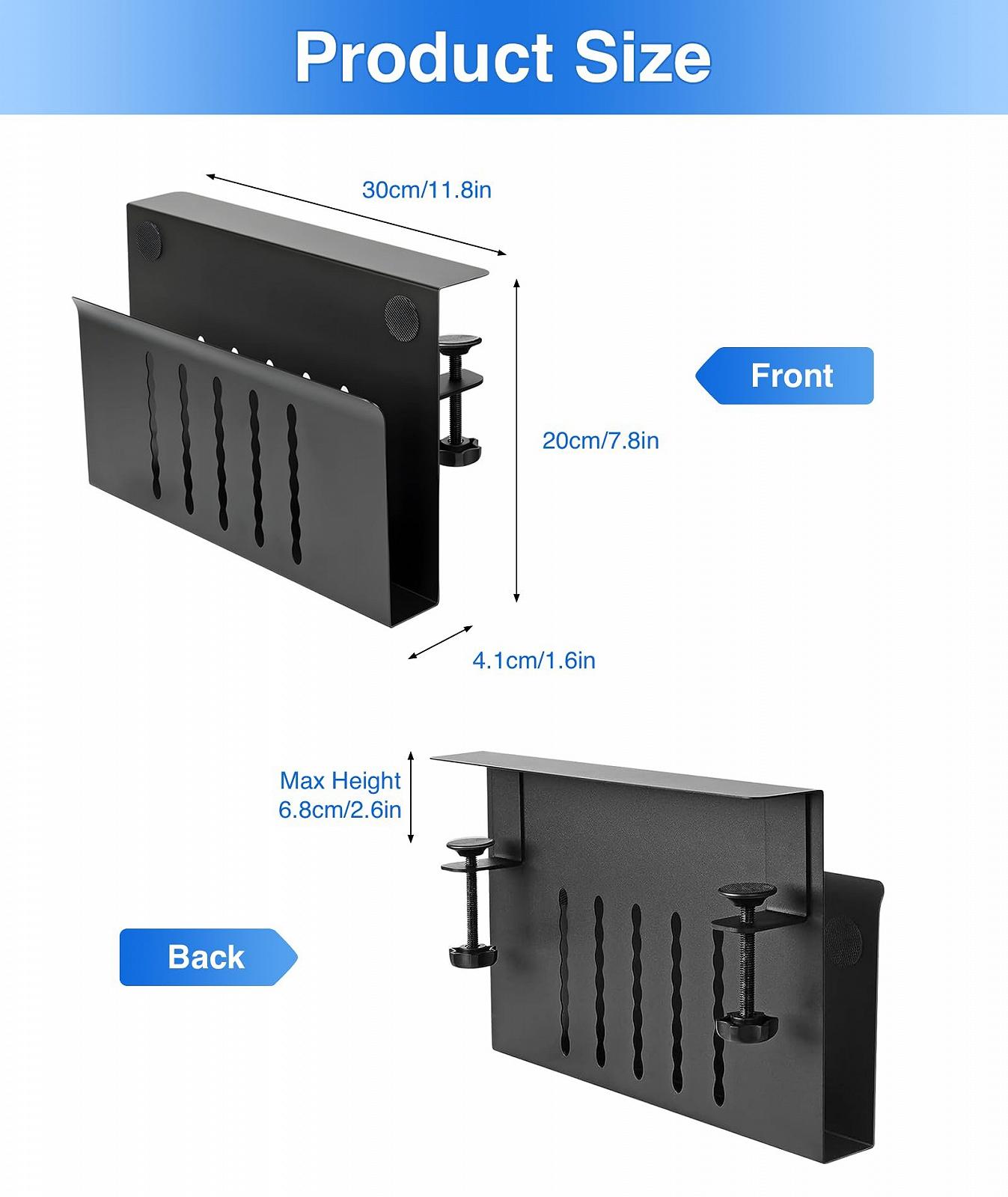 Product Size

30cm/11.8in

Front

20cm/7.8in

4.1cm/1.6in

Max Height
6.8cm/2.6in

Back