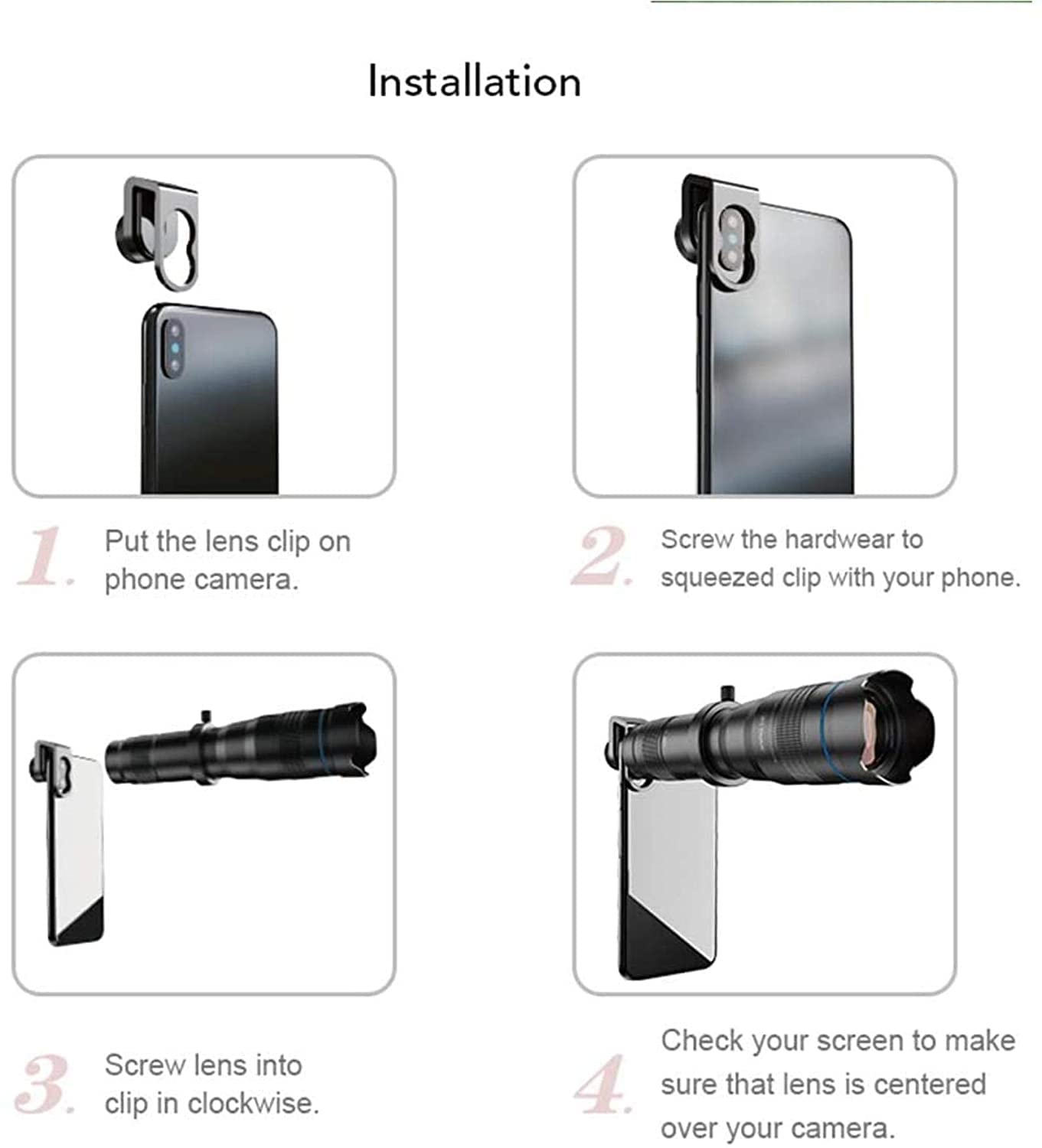 Installation

1. Put the lens clip on phone camera.

2. Screw the hardwear to squeezed clip with your phone.

3. Screw lens into clip in clockwise.

4. Check your screen to make sure that lens is centered over your camera.