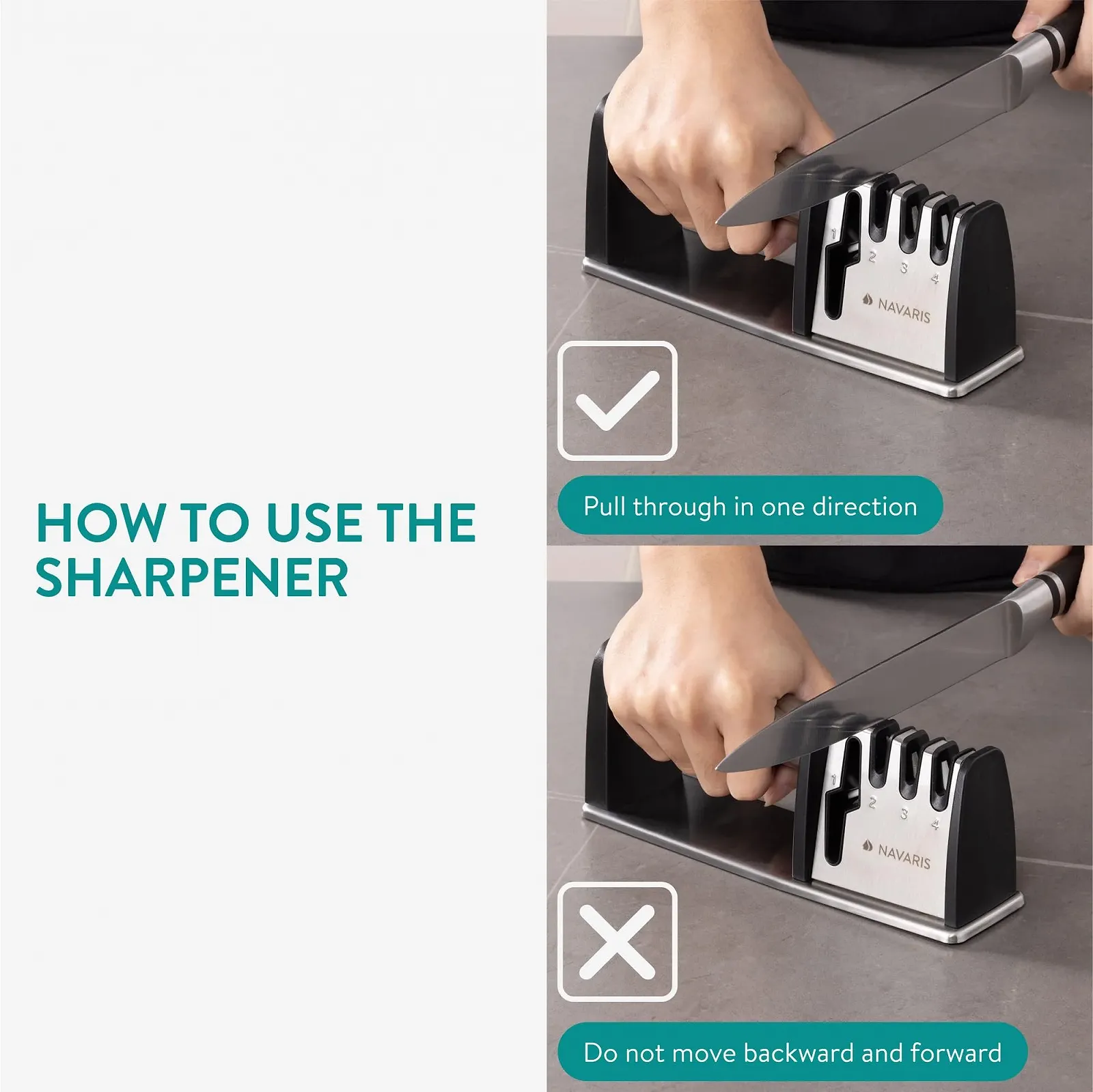 HOW TO USE THE SHARPENER

1 2 3 4

NAVARIS

Pull through in one direction

1 2 3 4

NAVARIS

Do not move backward and forward