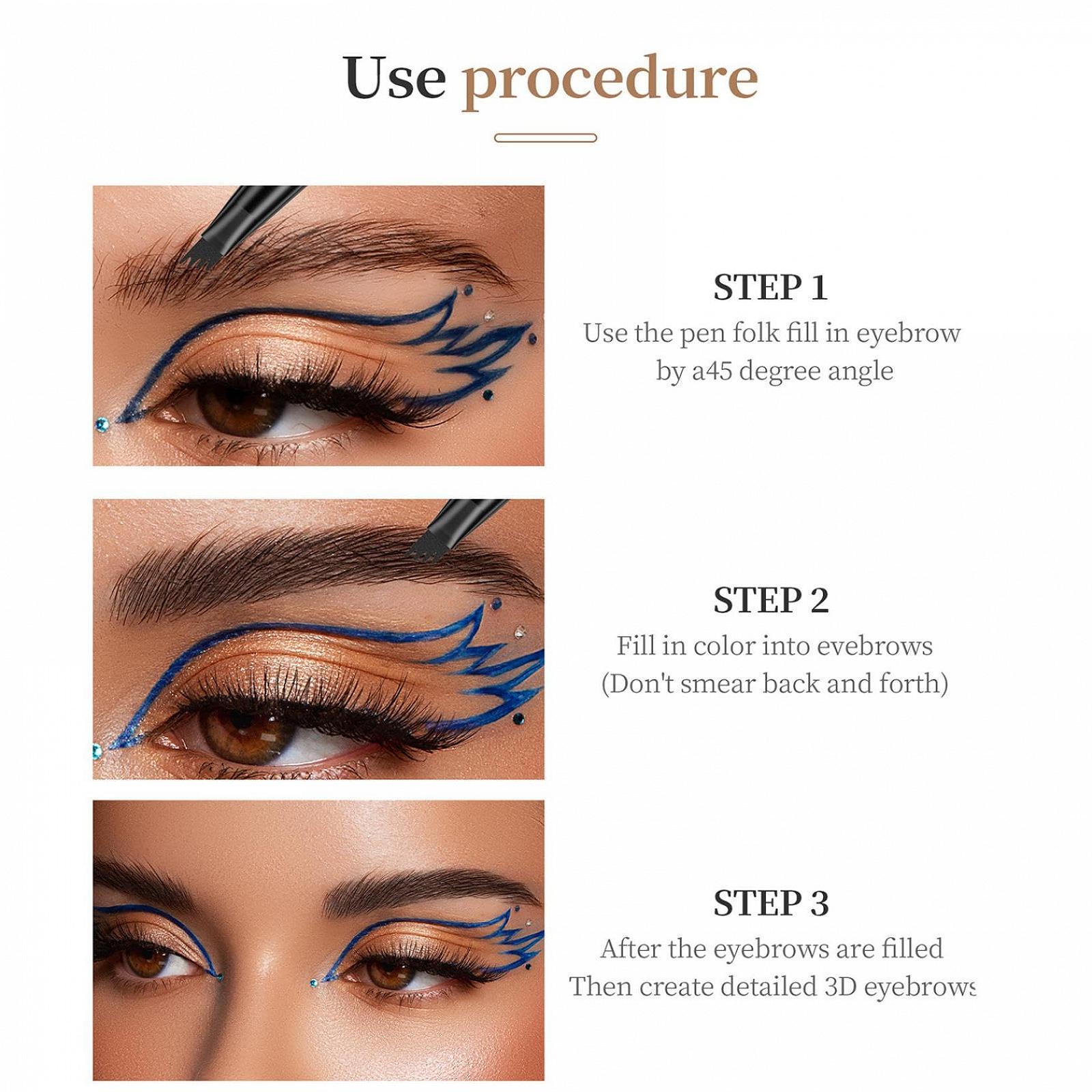 Use procedure

STEP 1
Use the pen folk fill in eyebrow by a45 degree angle

STEP 2
Fill in color into evebrows (Don't smear back and forth)

STEP 3
After the eyebrows are filled Then create detailed 3D eyebrows