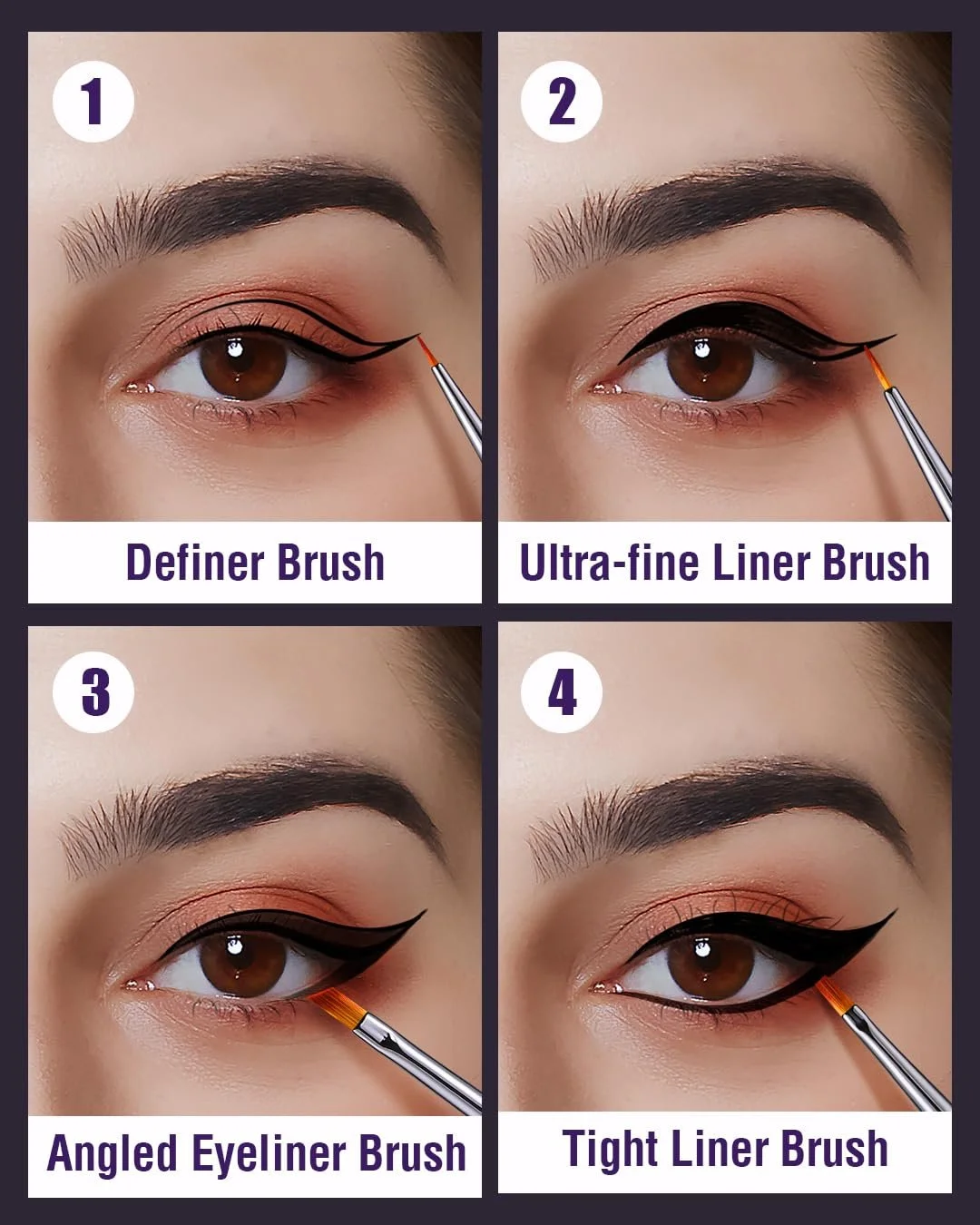 1

Definer Brush

2

Ultra-fine Liner Brush

3

Angled Eyeliner Brush

4

Tight Liner Brush