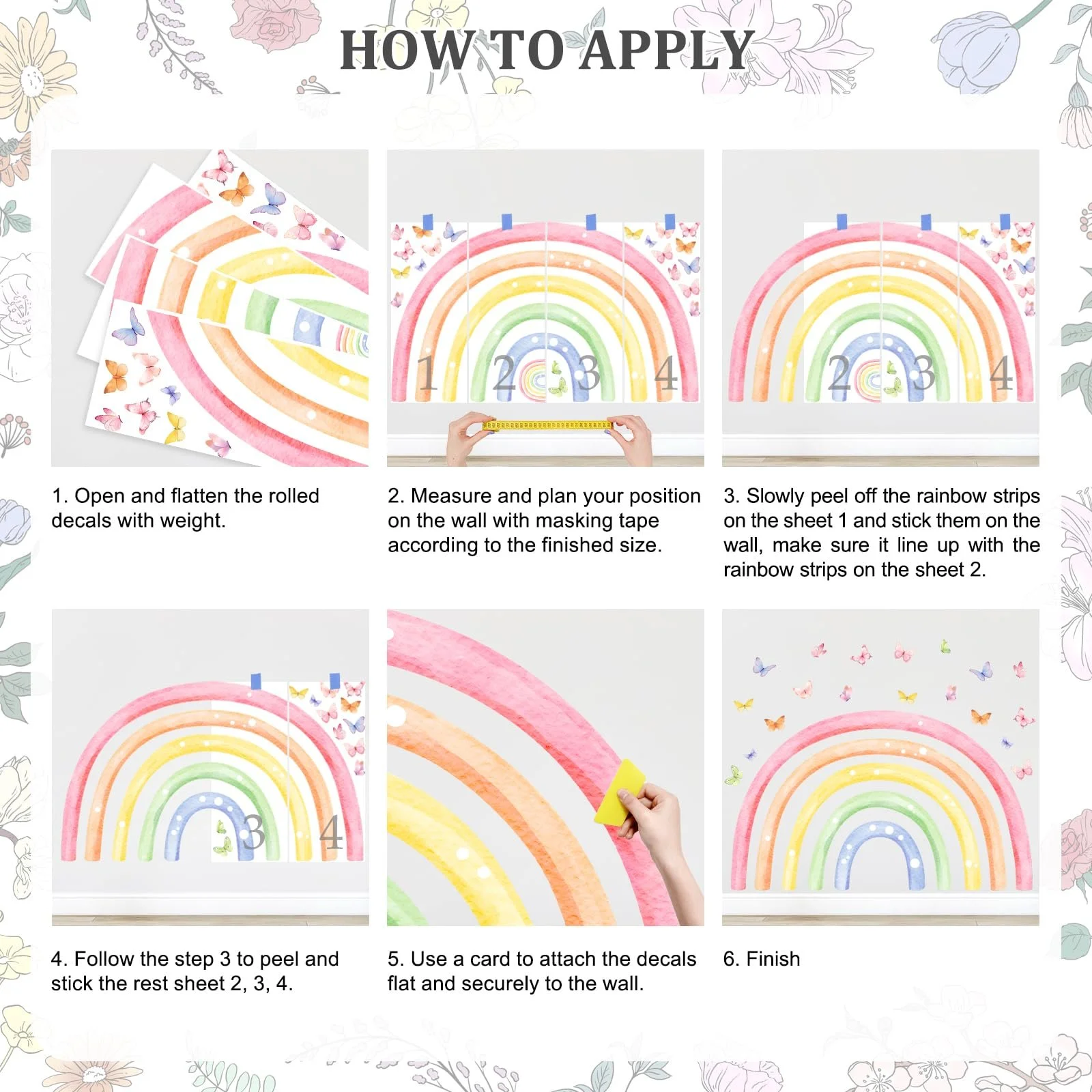 HOW TO APPLY

1 2 3 4

2 3 4

1. Open and flatten the rolled decals with weight.

2. Measure and plan your position on the wall with masking tape according to the finished size.

3. Slowly peel off the rainbow strips on the sheet 1 and stick them on the wall, make sure it line up with the rainbow strips on the sheet 2.

3 4

4. Follow the step 3 to peel and stick the rest sheet 2, 3, 4.

5. Use a card to attach the decals flat and securely to the wall.

6. Finish