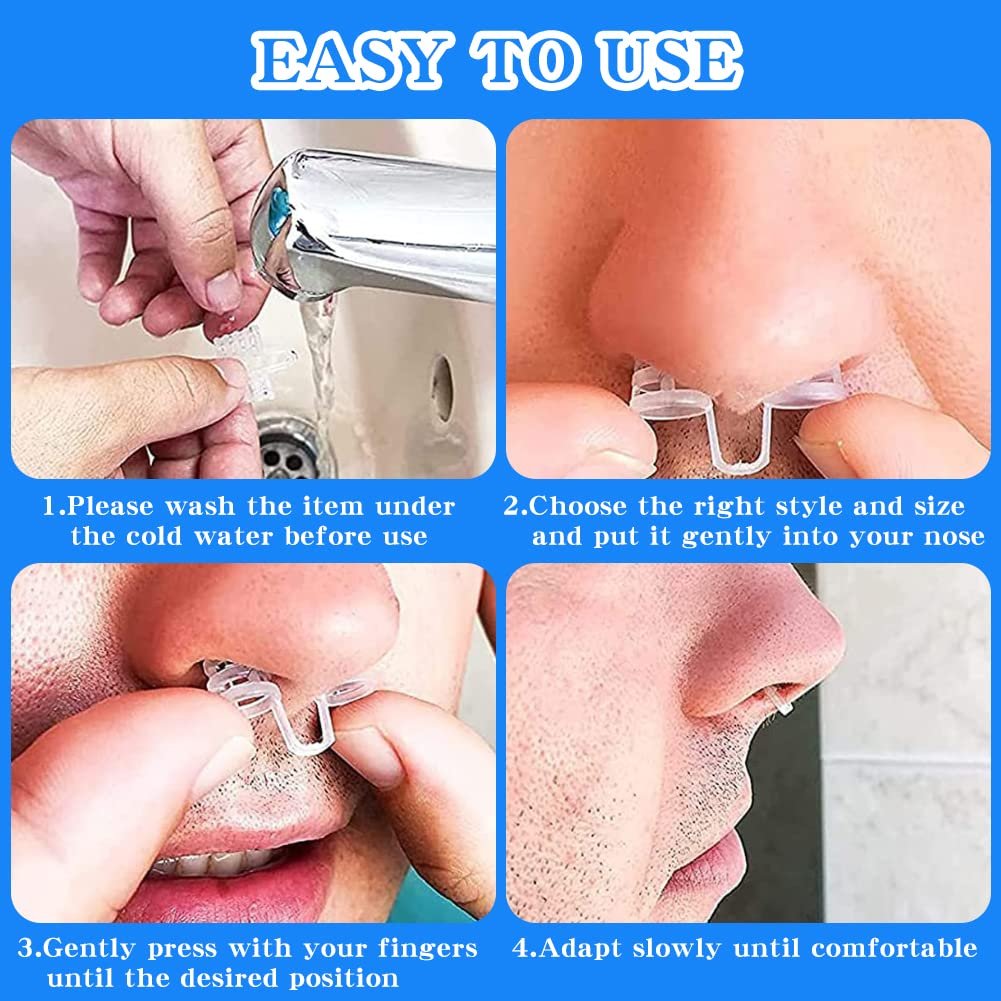 EASY TO USE

1.Please wash the item under the cold water before use

2.Choose the right style and size and put it gently into your nose

3.Gently press with your fingers until the desired position

4.Adapt slowly until comfortable