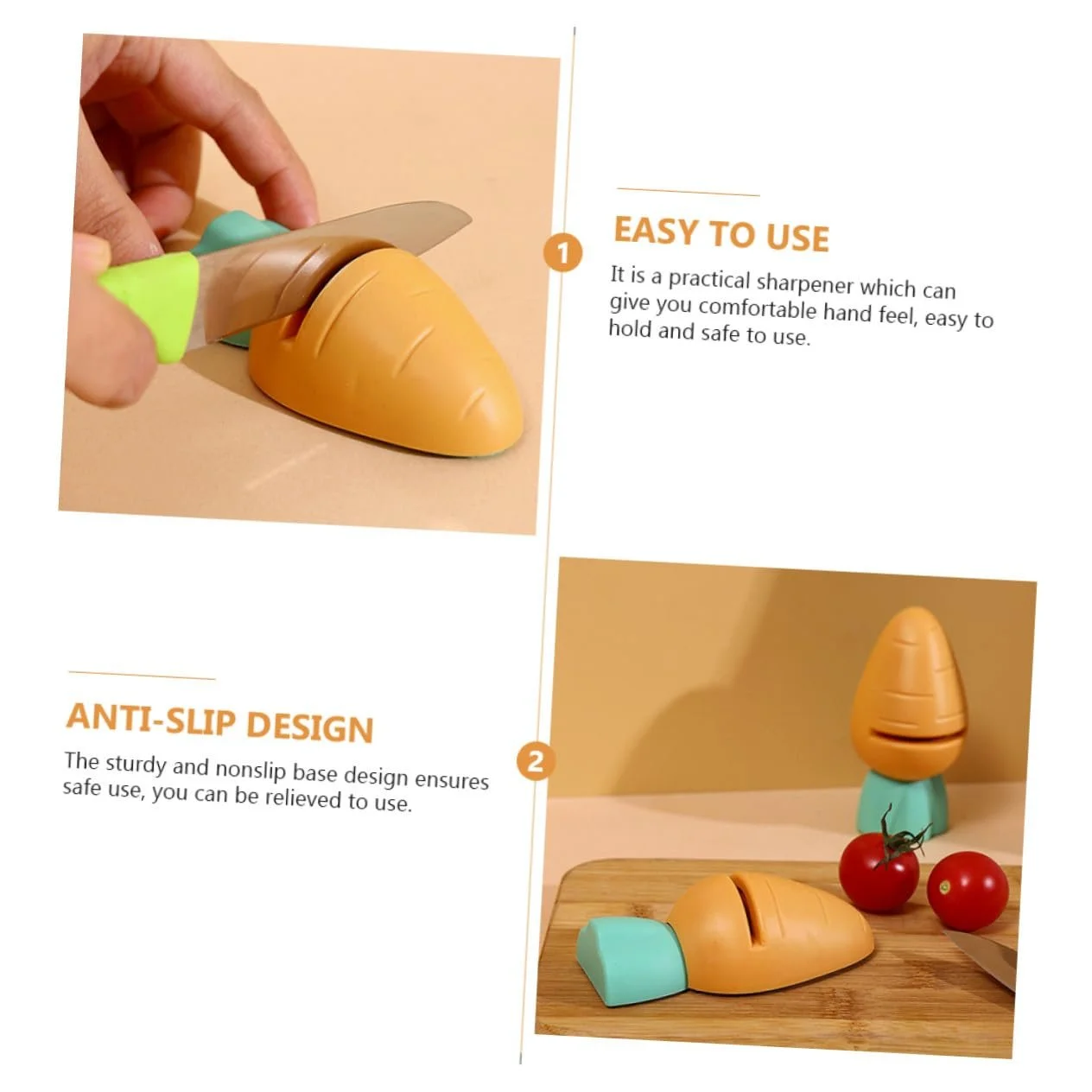 1

EASY TO USE

It is a practical sharpener which can give you comfortable hand feel, easy to hold and safe to use.

ANTI-SLIP DESIGN

The sturdy and nonslip base design ensures safe use, you can be relieved to use.

2