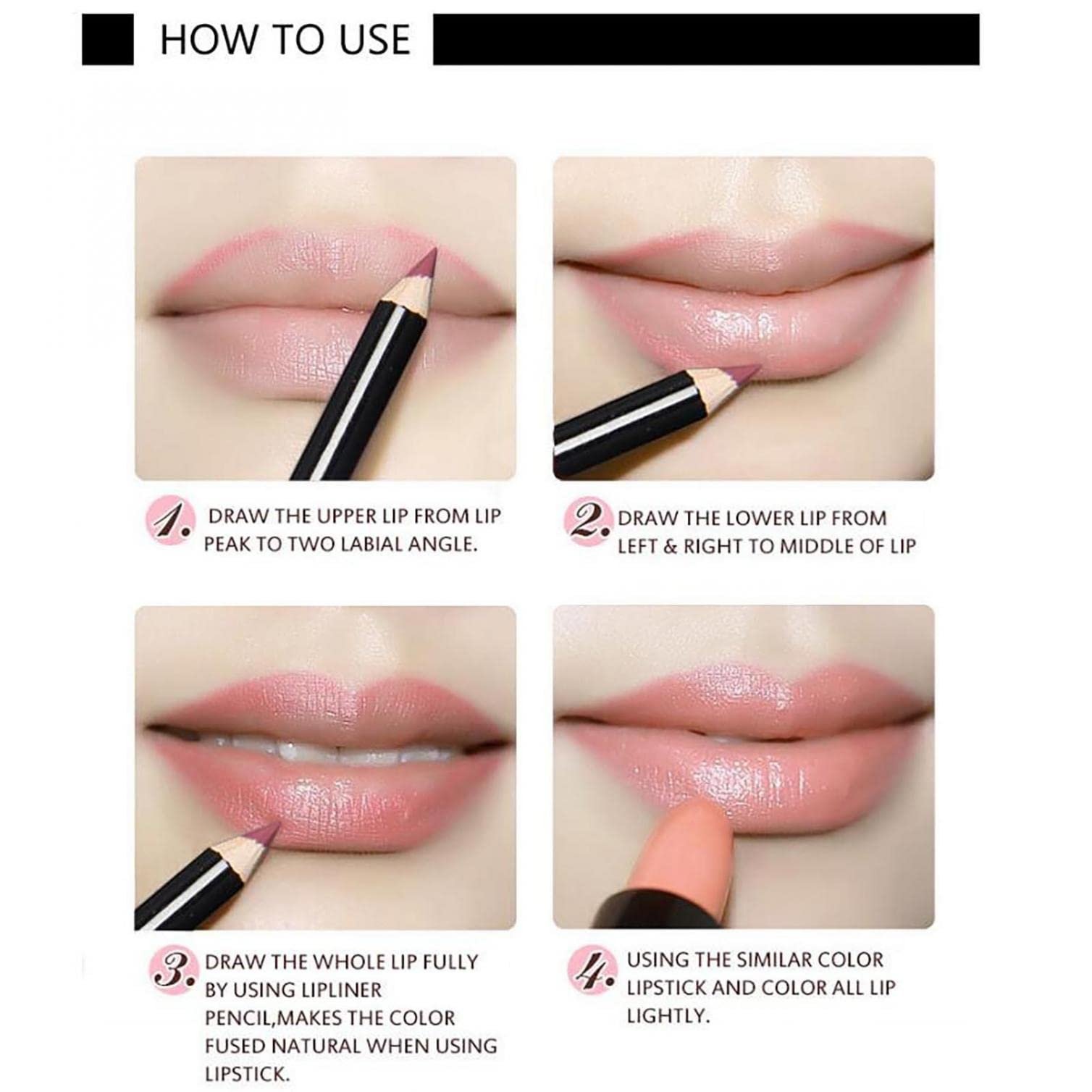 HOW TO USE

1. DRAW THE UPPER LIP FROM LIP PEAK TO TWO LABIAL ANGLE.

2. DRAW THE LOWER LIP FROM LEFT & RIGHT TO MIDDLE OF LIP

3. DRAW THE WHOLE LIP FULLY BY USING LIPLINER PENCIL,MAKES THE COLOR FUSED NATURAL WHEN USING LIPSTICK.

4. USING THE SIMILAR COLOR LIPSTICK AND COLOR ALL LIP LIGHTLY.