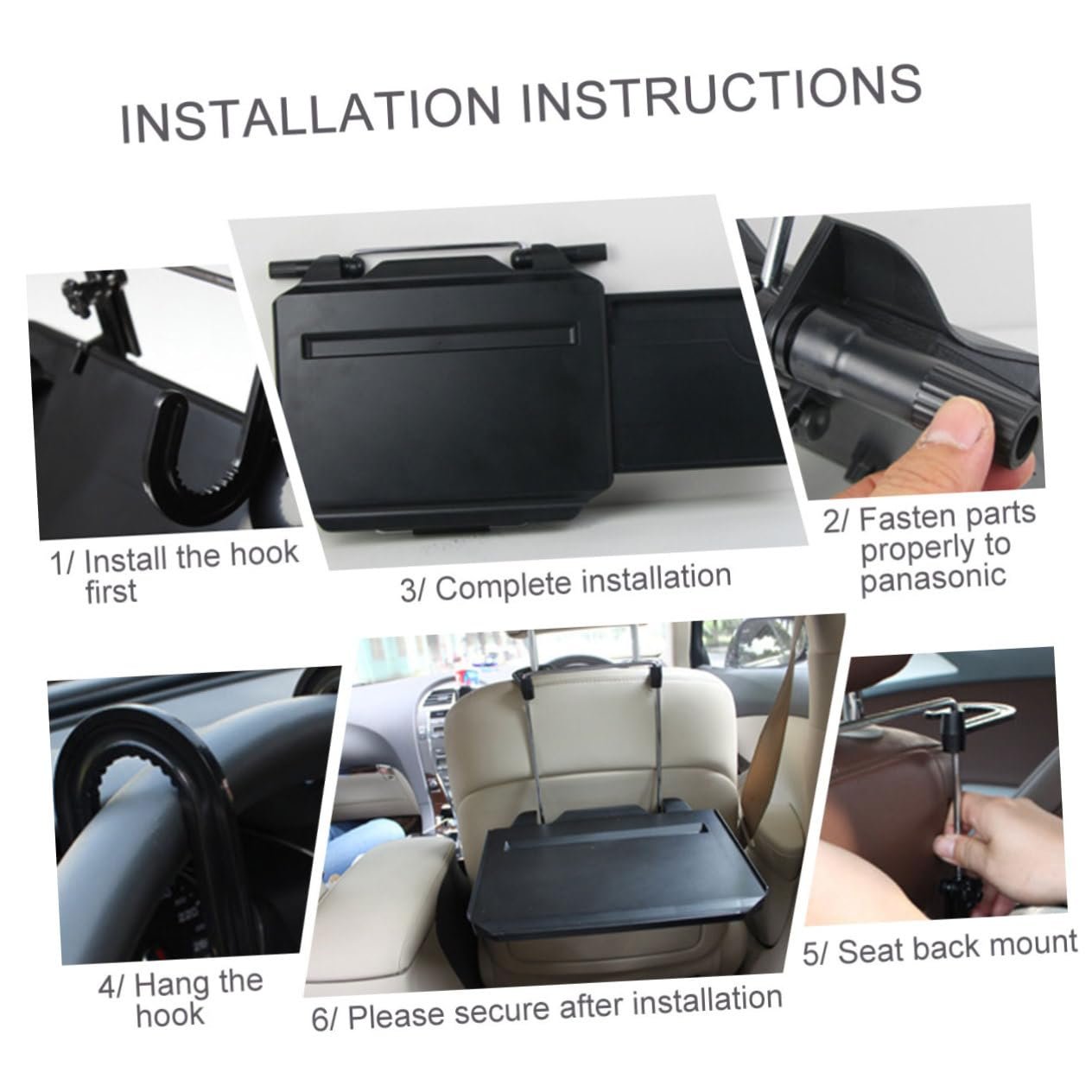 INSTALLATION INSTRUCTIONS

1/ Install the hook first

3/ Complete installation

2/ Fasten parts properly to panasonic

4/ Hang the hook

6/ Please secure after installation

5/ Seat back mount