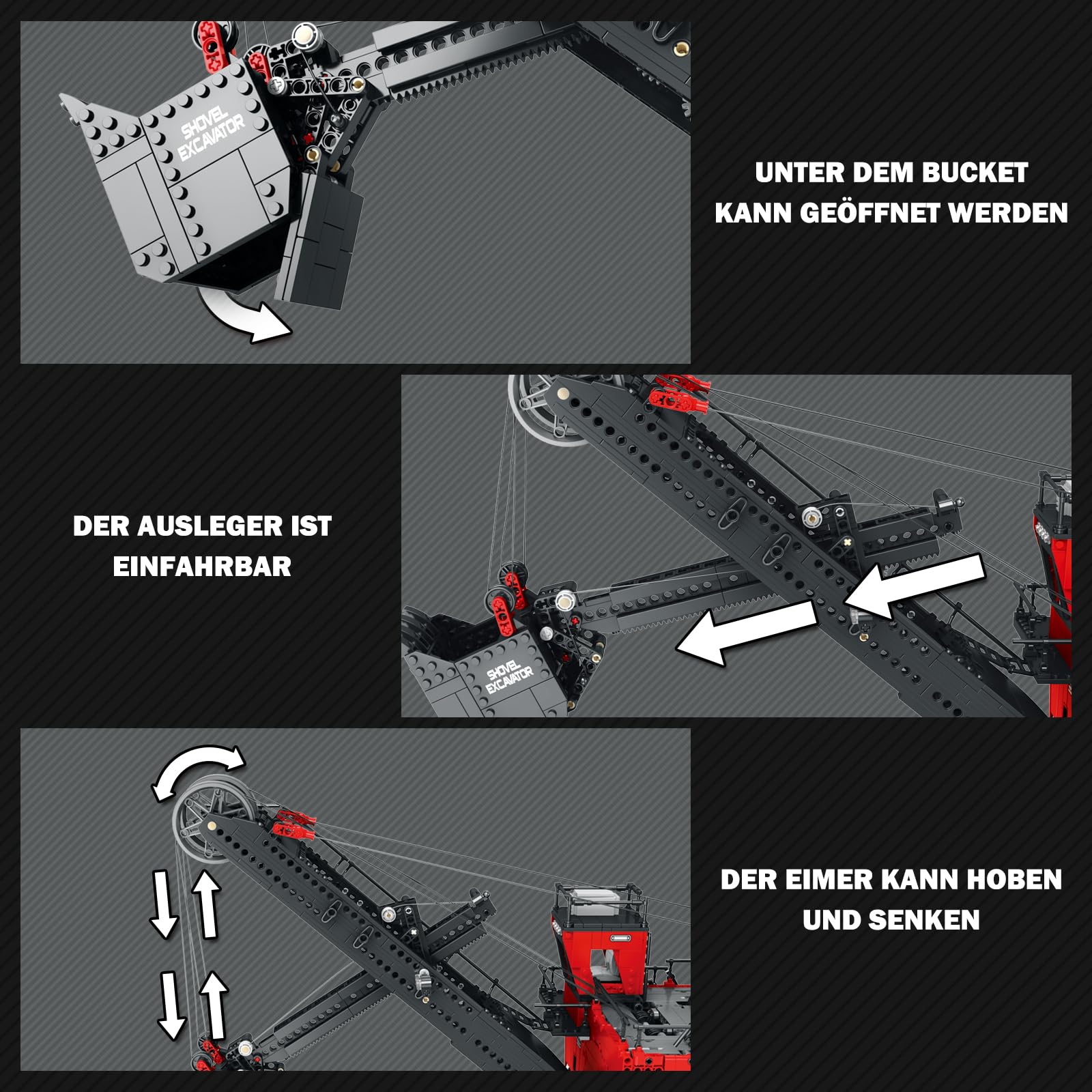 SHOVEL EXCAVATOR

UNTER DEM BUCKET KANN GEÖFFNET WERDEN

DER AUSLEGER IST EINFAHRBAR

SHOVEL EXCAVATOR

DER EIMER KANN HOBEN UND SENKEN