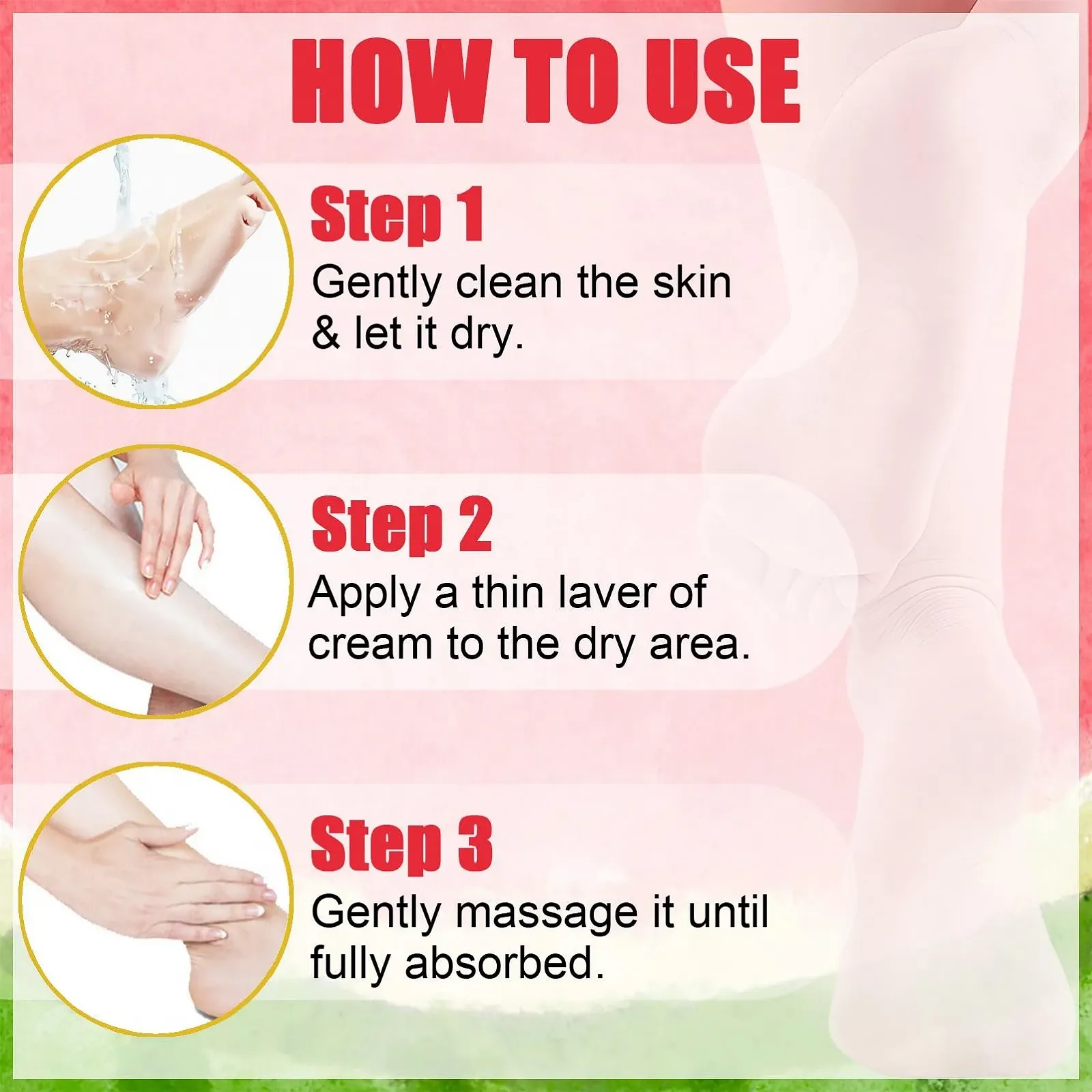 HOW TO USE

Step 1
Gently clean the skin & let it dry.

Step 2
Apply a thin laver of cream to the dry area.

Step 3
Gently massage it until fully absorbed.