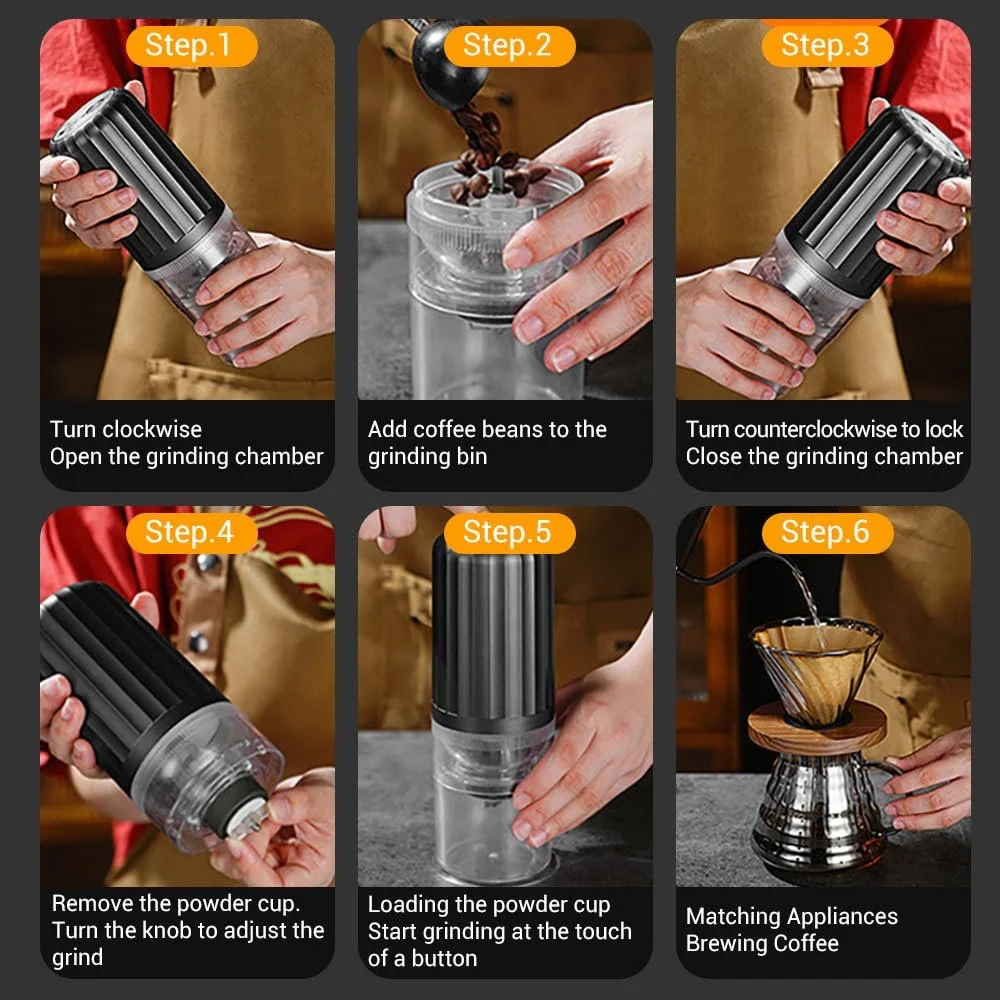 Step.1
Turn clockwise
Open the grinding chamber

Step.2
Add coffee beans to the grinding bin

Step.3
Turn counterclockwise to lock
Close the grinding chamber

Step.4
Remove the powder cup.
Turn the knob to adjust the grind

Step.5
Loading the powder cup
Start grinding at the touch of a button

Step.6
Matching Appliances
Brewing Coffee