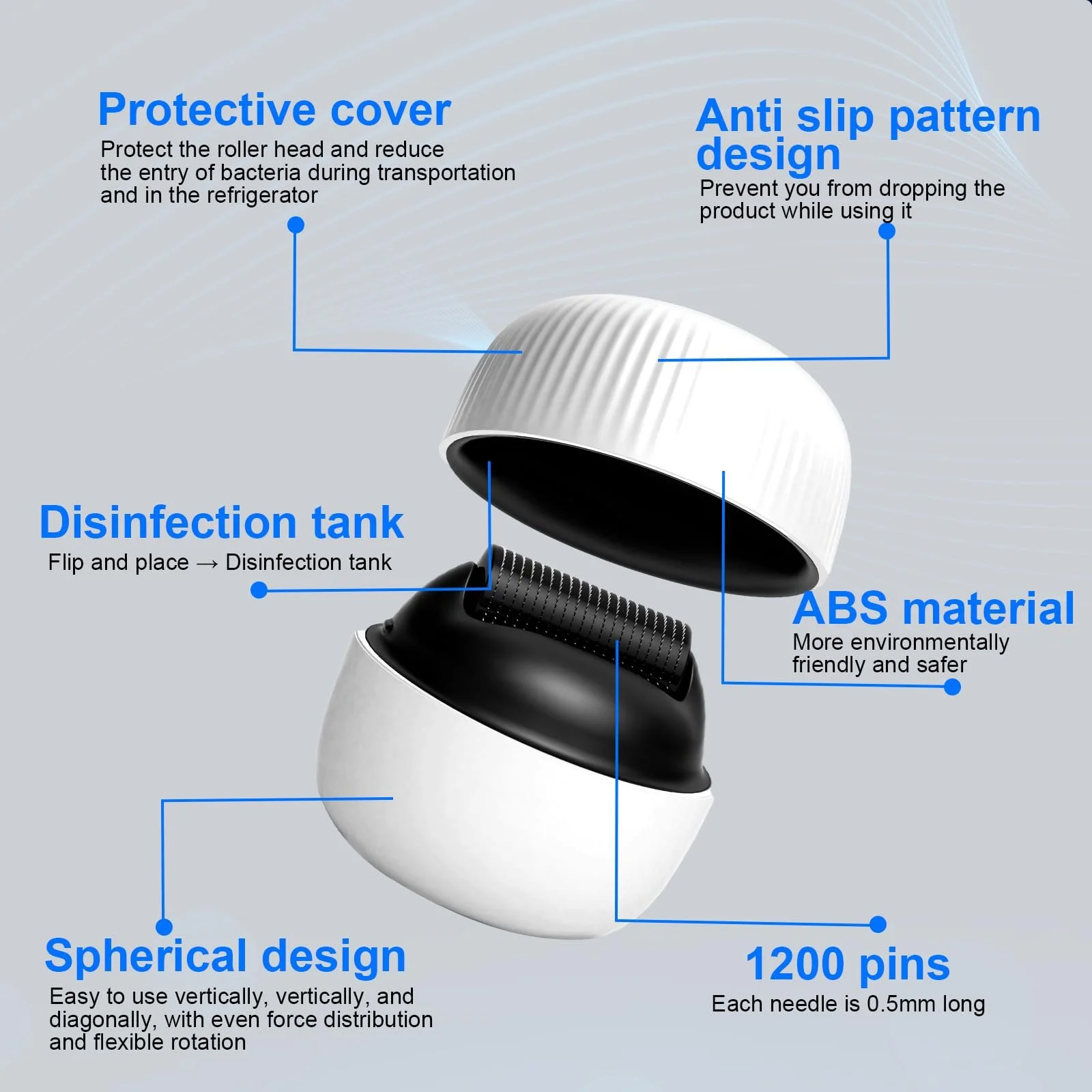 Protective cover
Protect the roller head and reduce the entry of bacteria during transportation and in the refrigerator

Anti slip pattern design
Prevent you from dropping the product while using it

Disinfection tank
Flip and place → Disinfection tank

ABS material
More environmentally friendly and safer

Spherical design
Easy to use vertically, vertically, and diagonally, with even force distribution and flexible rotation

1200 pins
Each needle is 0.5mm long