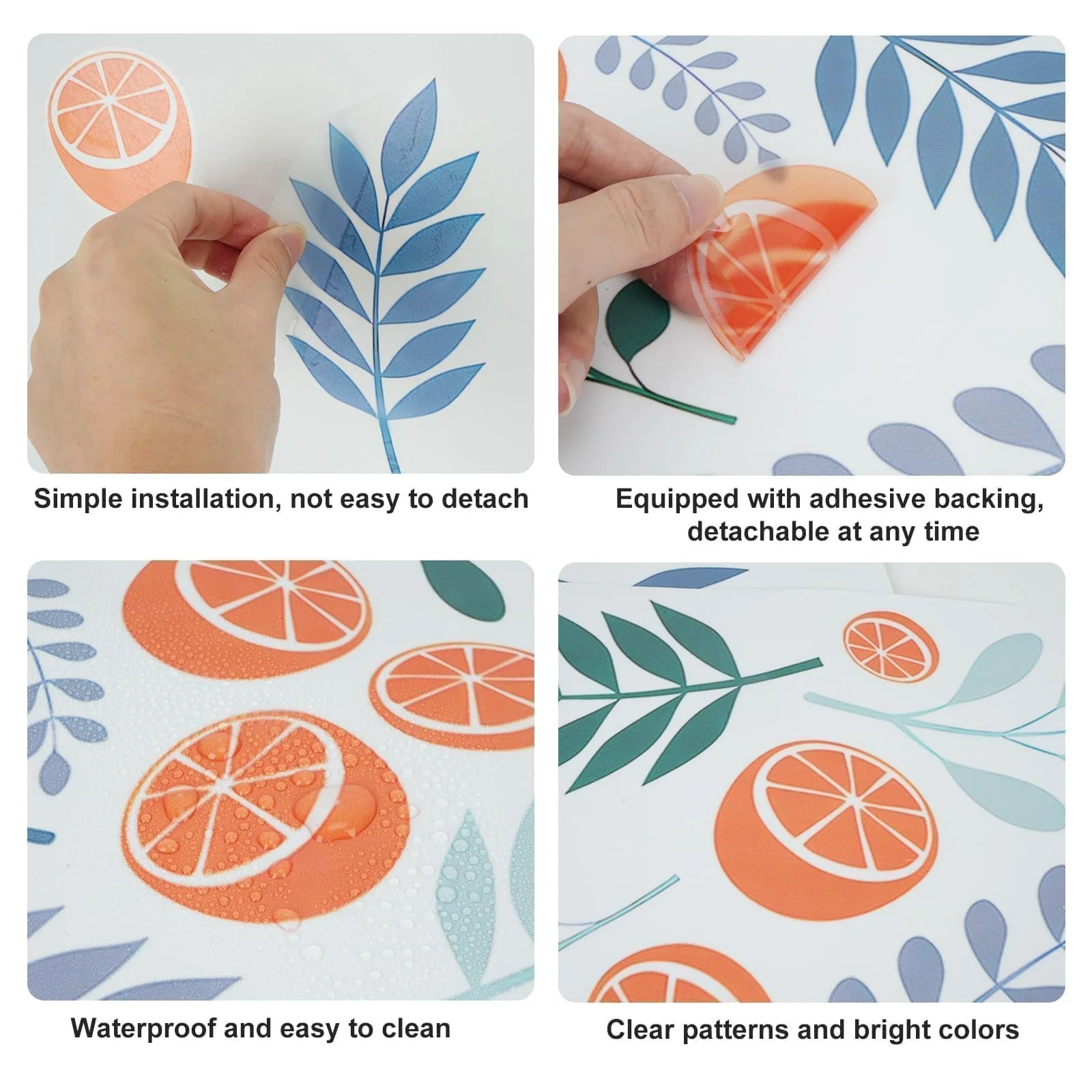 Simple installation, not easy to detach

Equipped with adhesive backing, detachable at any time

Waterproof and easy to clean

Clear patterns and bright colors