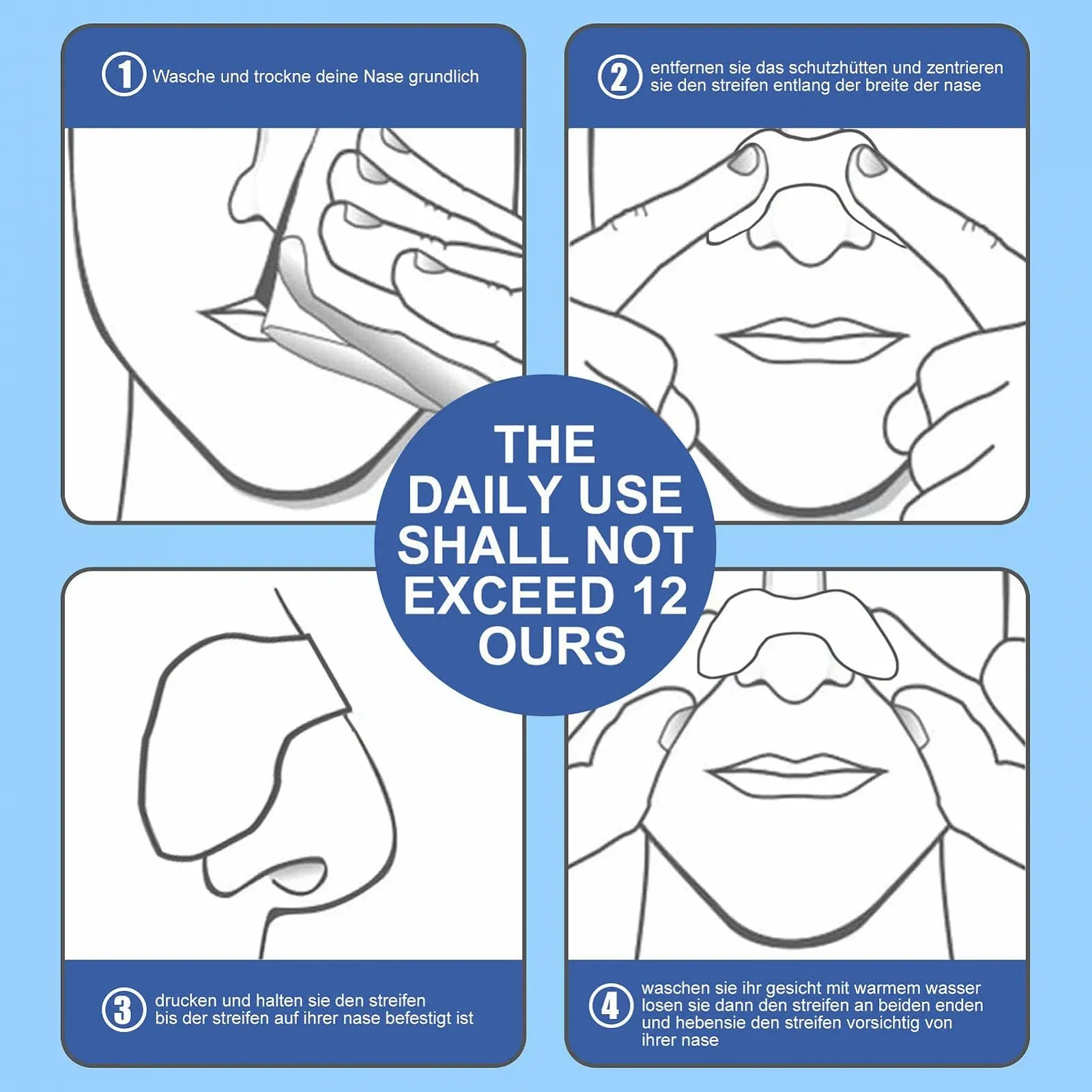 1 Wasche und trockne deine Nase grundlich

2 entfernen sie das schutzhütten und zentrieren sie den streifen entlang der breite der nase

THE DAILY USE SHALL NOT EXCEED 12 OURS

3 drucken und halten sie den streifen bis der streifen auf ihrer nase befestigt ist

4 waschen sie ihr gesicht mit warmem wasser losen sie dann den streifen an beiden enden und hebensie den streifen vorsichtig von ihrer nase